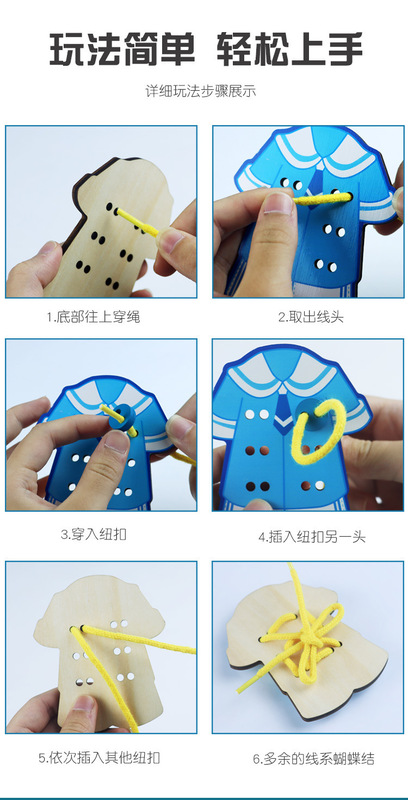 玩法简单 轻松上手

详细玩法步骤展示

1.底部往上穿绳

2.取出线头

3.穿入纽扣

4.插入纽扣另一头

5.依次插入其他纽扣

6.多余的线系蝴蝶结