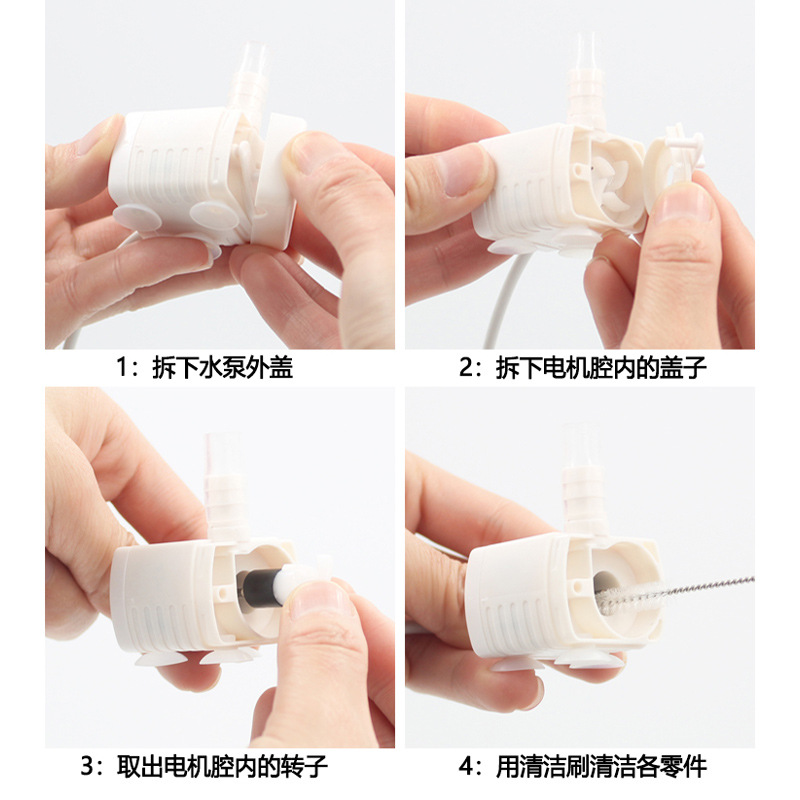 1：拆下水泵外盖

2：拆下电机腔内的盖子

3：取出电机腔内的转子

4：用清洁刷清洁各零件