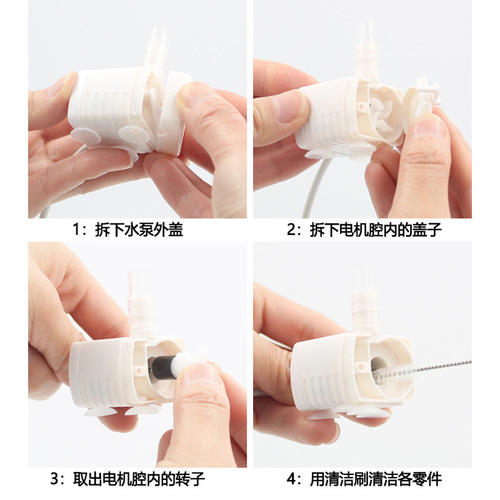 1：拆下水泵外盖

2：拆下电机腔内的盖子

3：取出电机腔内的转子

4：用清洁刷清洁各零件