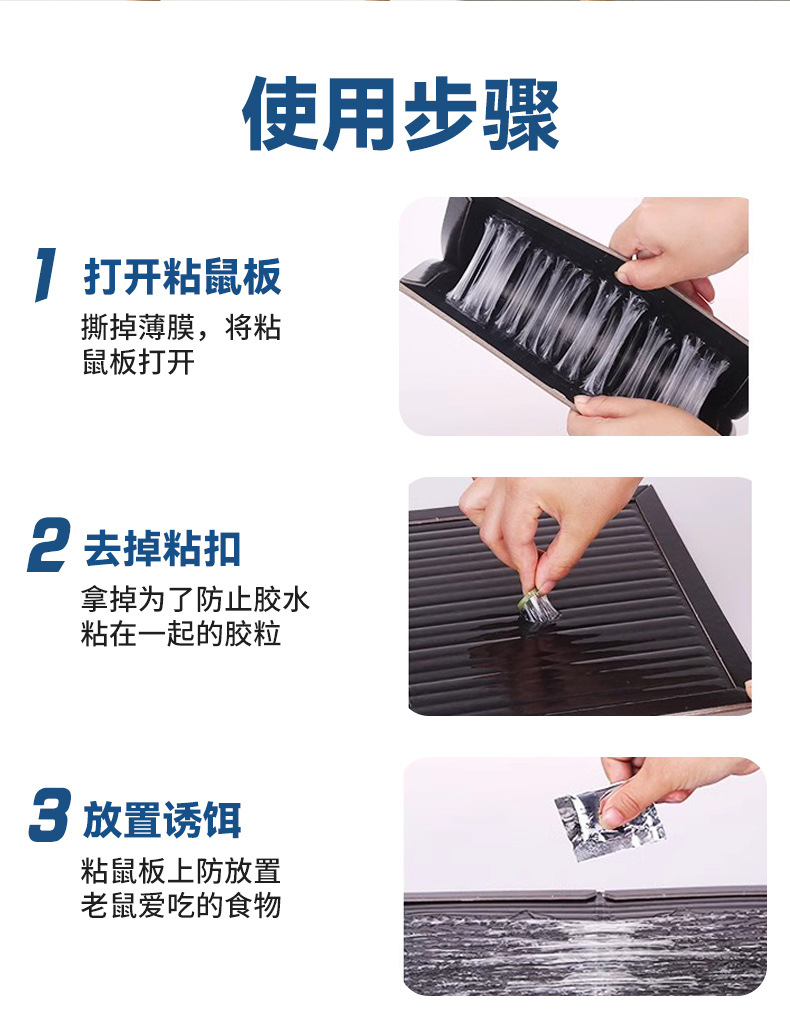 使用步骤

1 打开粘鼠板

撕掉薄膜，将粘鼠板打开

2 去掉粘扣

拿掉为了防止胶水粘在一起的胶粒

3 放置诱饵

粘鼠板上防放置老鼠爱吃的食物