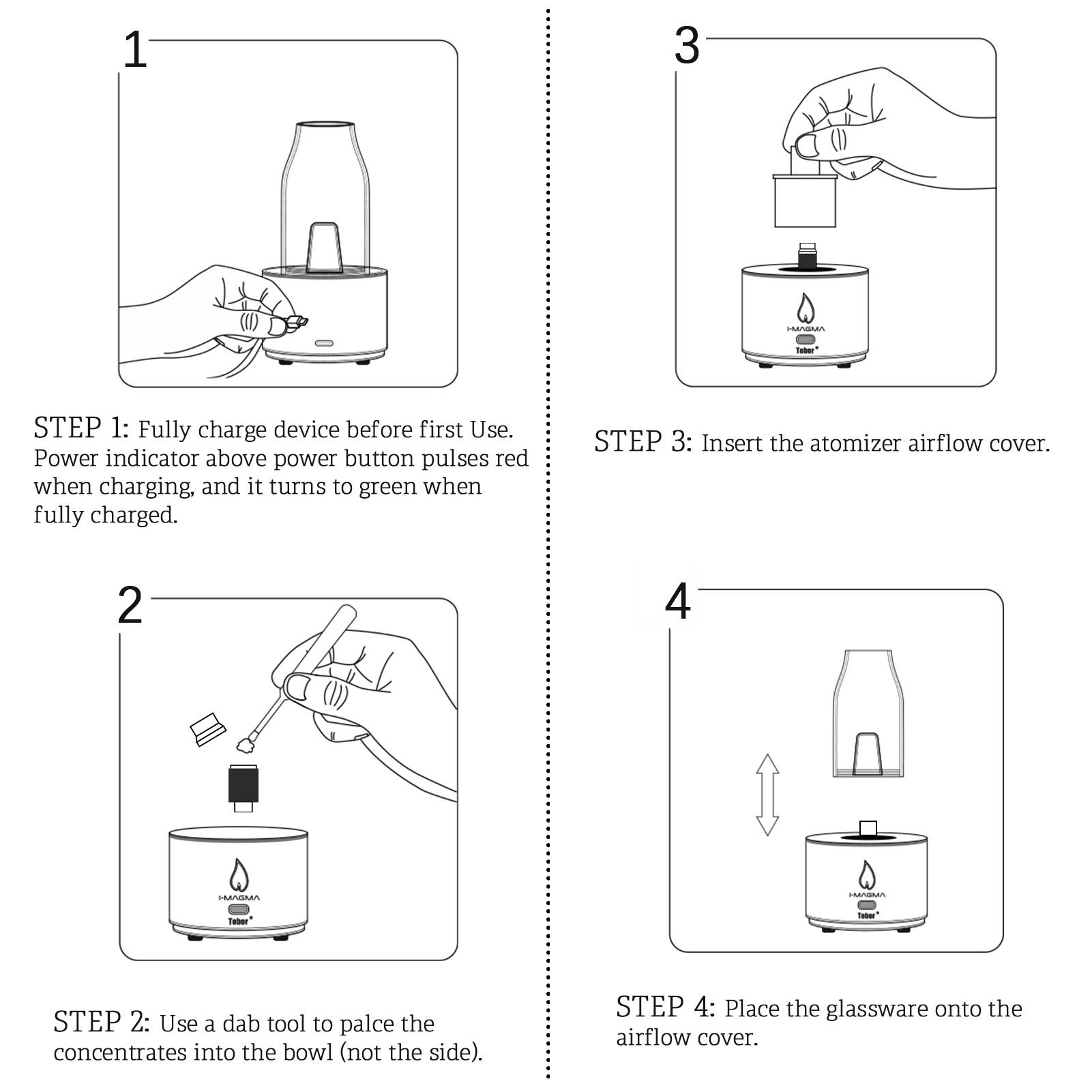 1

STEP 1: Fully charge device before first Use. Power indicator above power button pulses red when charging, and it turns to green when fully charged.

2

I-MAGMA
Tobor

STEP 2: Use a dab tool to palce the concentrates into the bowl (not the side).

3

I-MAGMA
Tobor

STEP 3: Insert the atomizer airflow cover.

4

I-MAGMA
Tobor

STEP 4: Place the glassware onto the airflow cover.