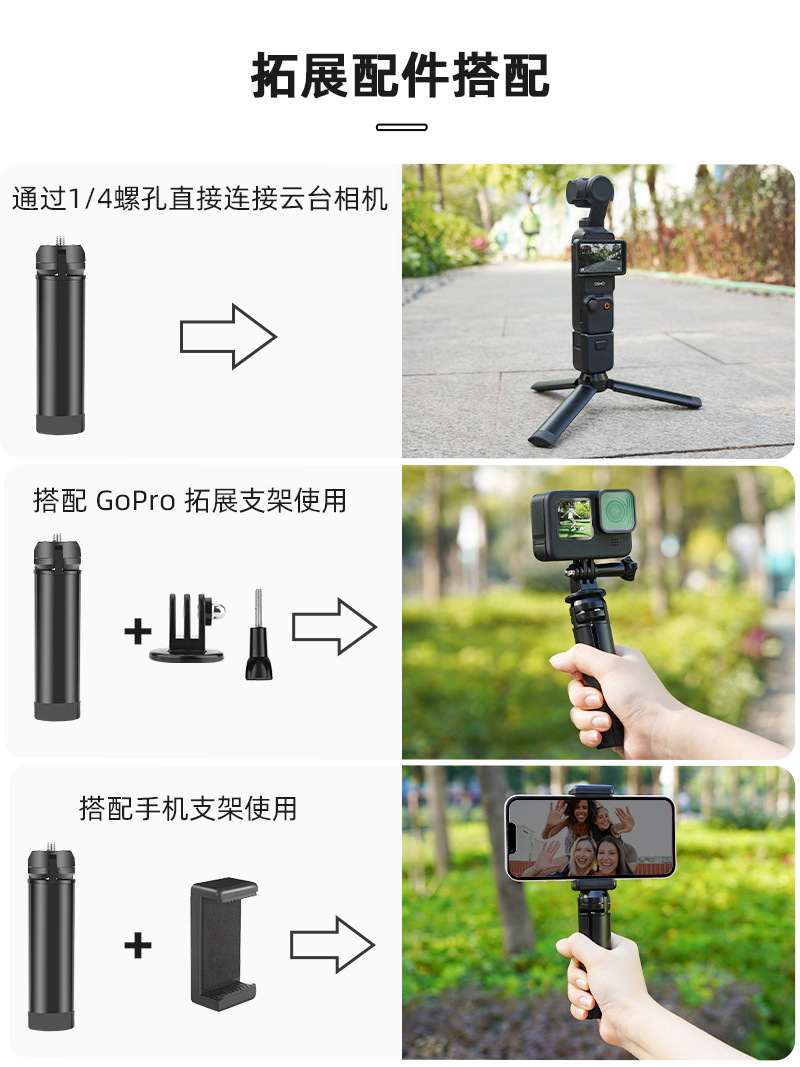 拓展配件搭配

通过1/4螺孔直接连接云台相机

OSMO

搭配 GoPro 拓展支架使用

+

搭配手机支架使用

+