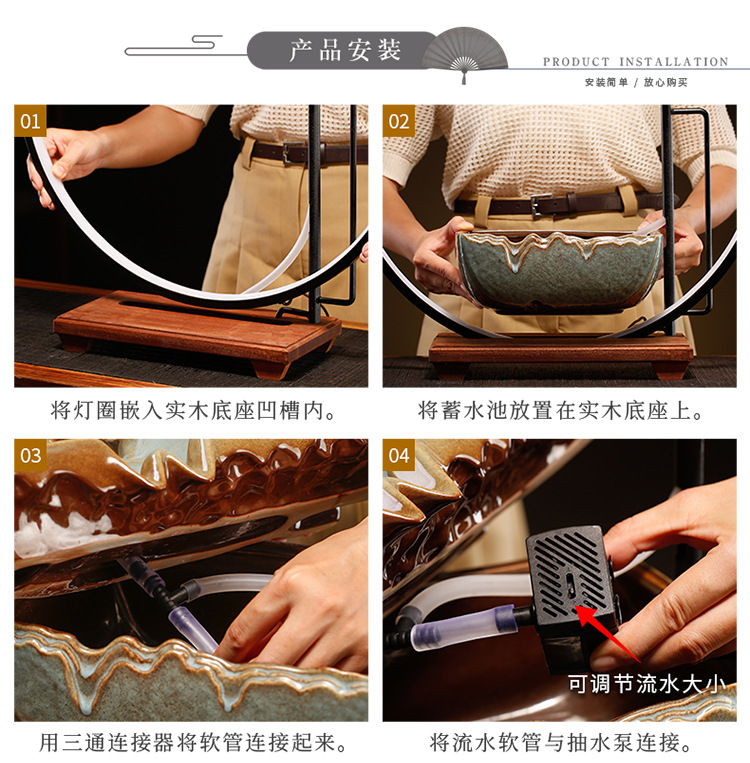 产品安装

PRODUCT INSTALLATION

安装简单 / 放心购买

01

将灯圈嵌入实木底座凹槽内。

02

将蓄水池放置在实木底座上。

03

用三通连接器将软管连接起来。

04

可调节流水大小

将流水软管与抽水泵连接。