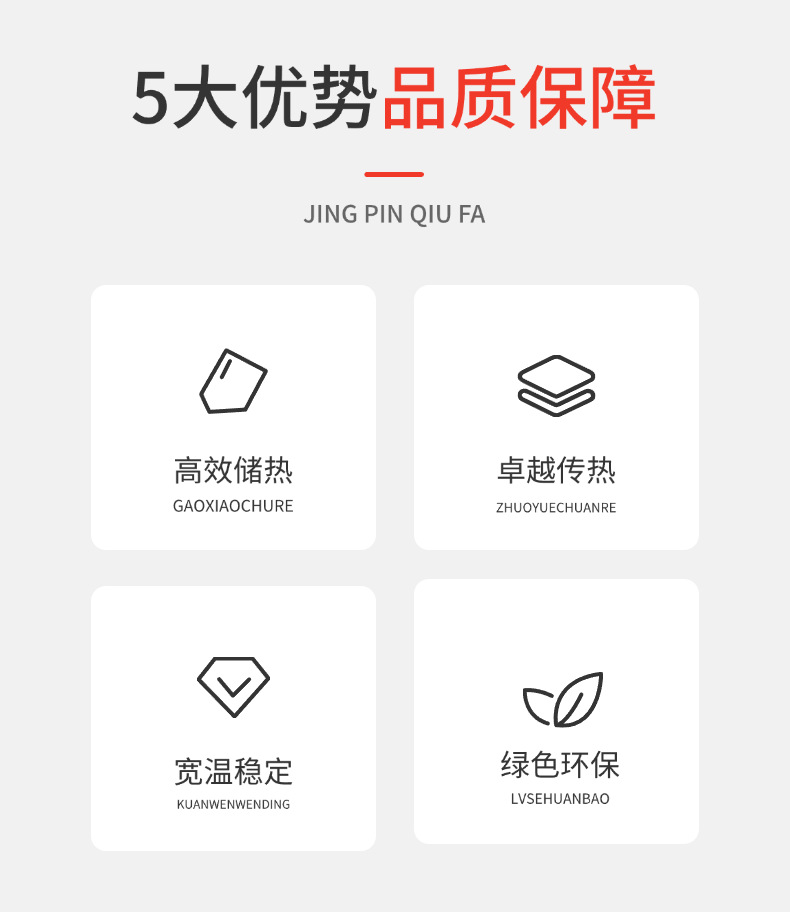 5大优势品质保障

JING PIN QIU FA

高效储热
GAOXIAOCHURE

卓越传热
ZHUOYUECHUANRE

宽温稳定
KUANWENWENDING

绿色环保
LVSEHUANBAO