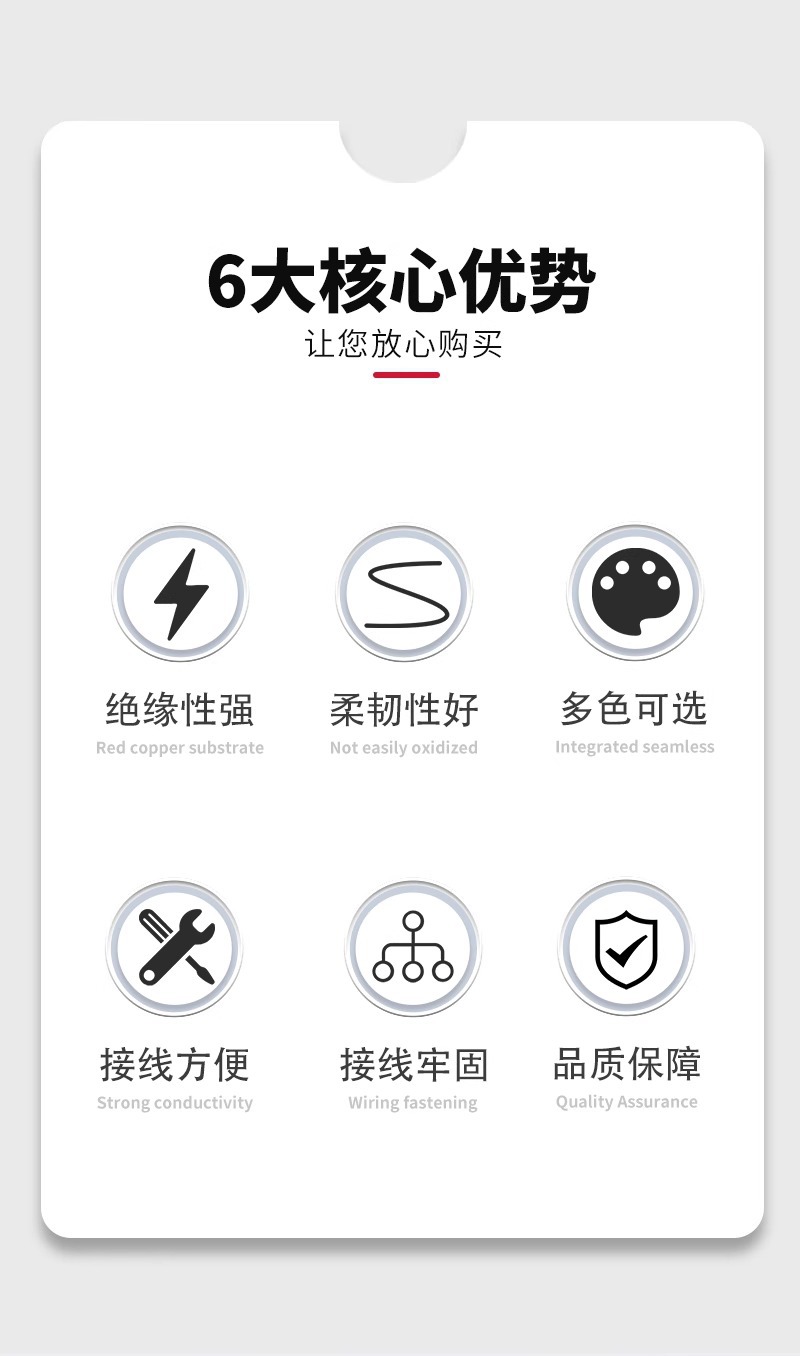 6大核心优势
让您放心购买

绝缘性强
Red copper substrate

柔韧性好
Not easily oxidized

多色可选
Integrated seamless

接线方便
Strong conductivity

接线牢固
Wiring fastening

品质保障
Quality Assurance