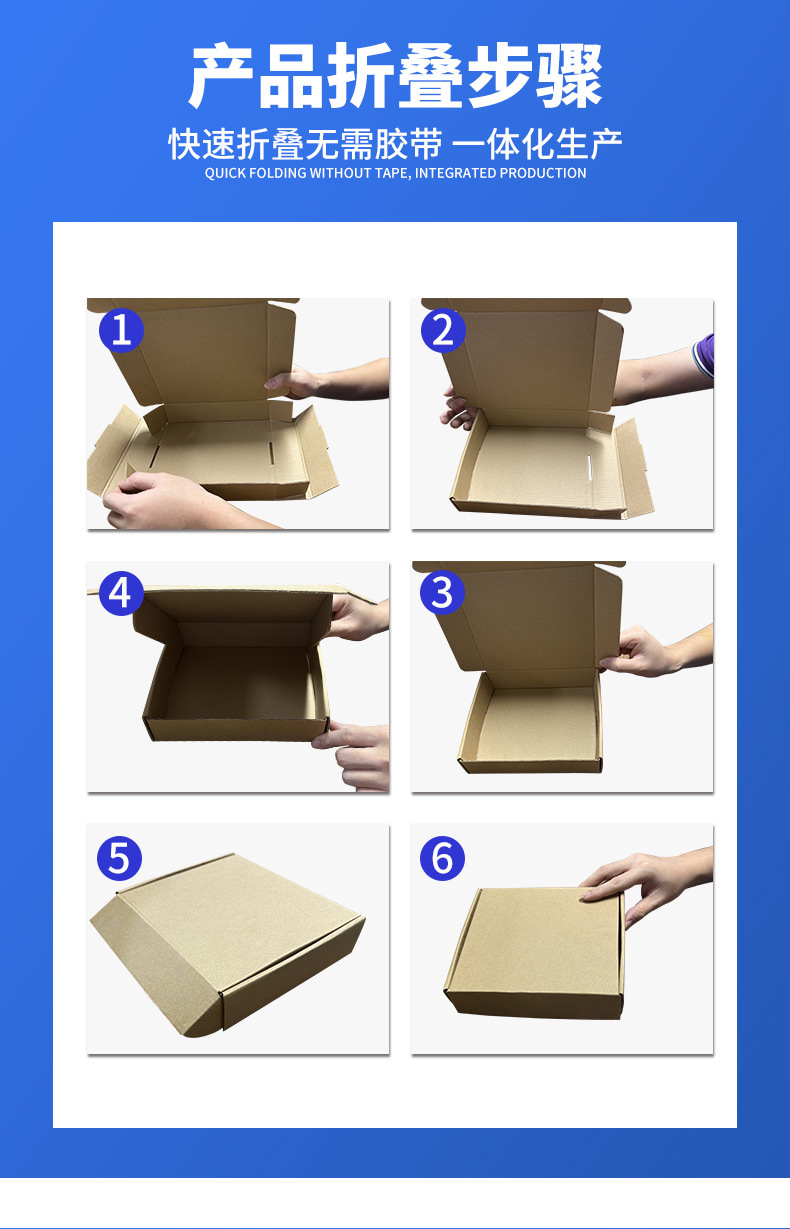 产品折叠步骤

快速折叠无需胶带 一体化生产
QUICK FOLDING WITHOUT TAPE, INTEGRATED PRODUCTION

1

2

4

3

5

6