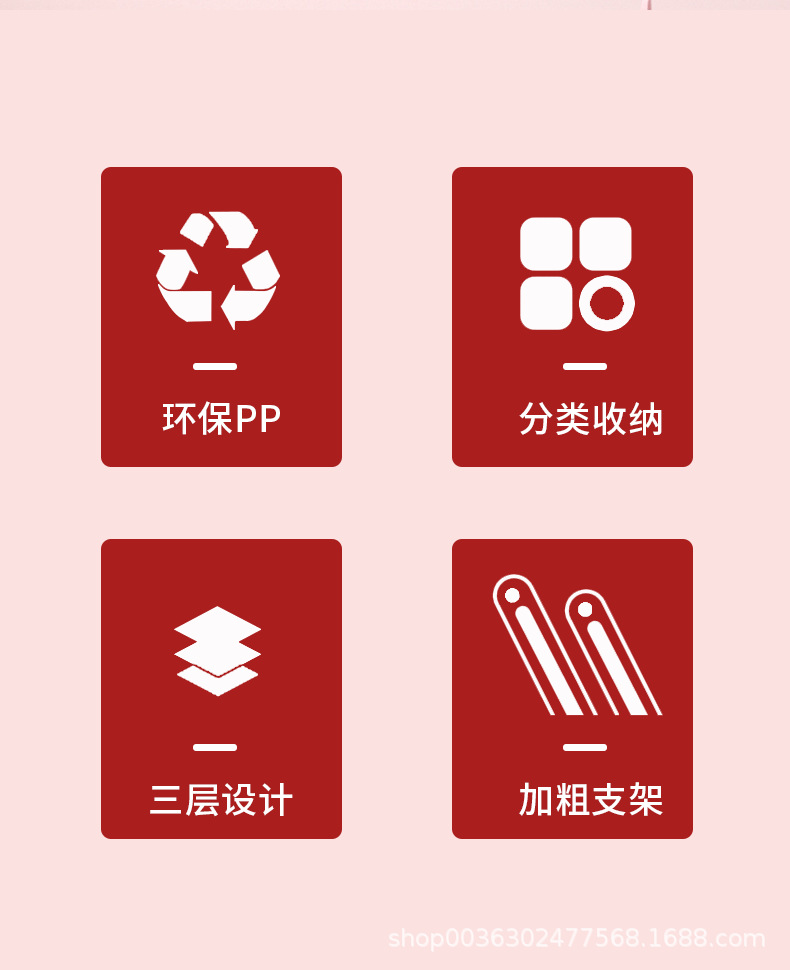 环保PP

分类收纳

三层设计

加粗支架

shop0036302477568.1688.com