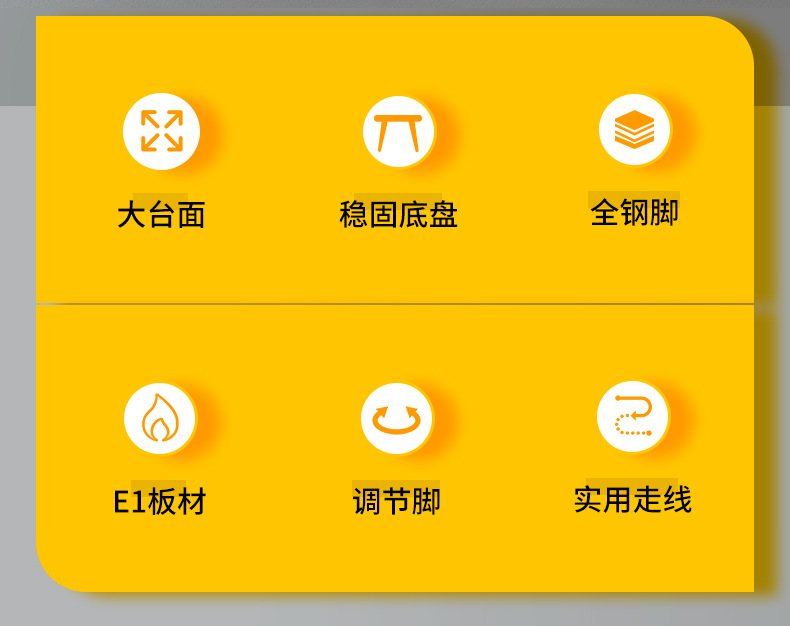 大台面

稳固底盘

全钢脚

E1板材

调节脚

实用走线