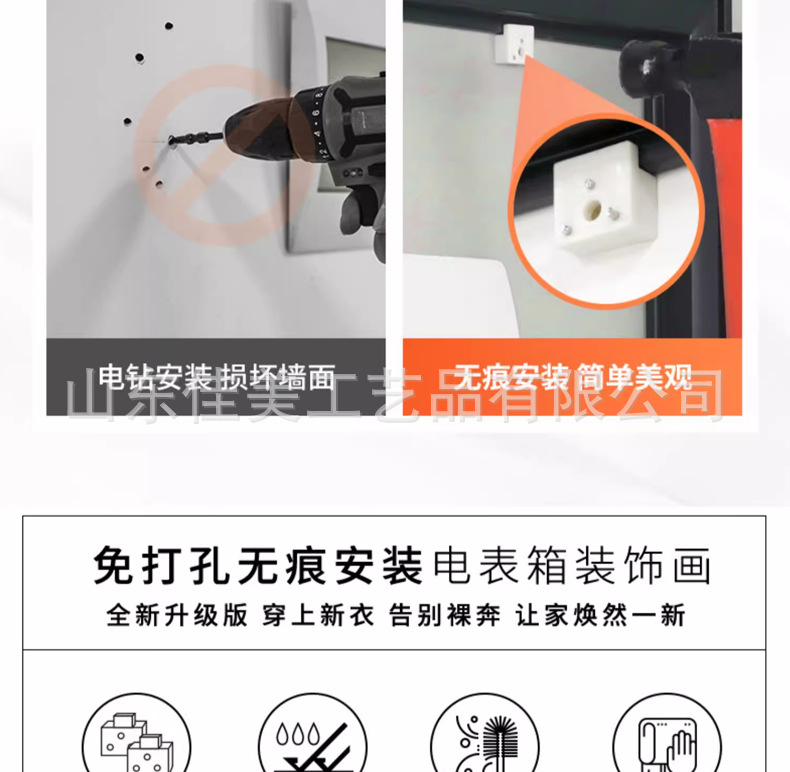 电钻安装 损坏墙面

无痕安装 简单美观

山东佳美工艺品有限公司

免打孔无痕安装电表箱装饰画

全新升级版 穿上新衣 告别裸奔 让家焕然一新