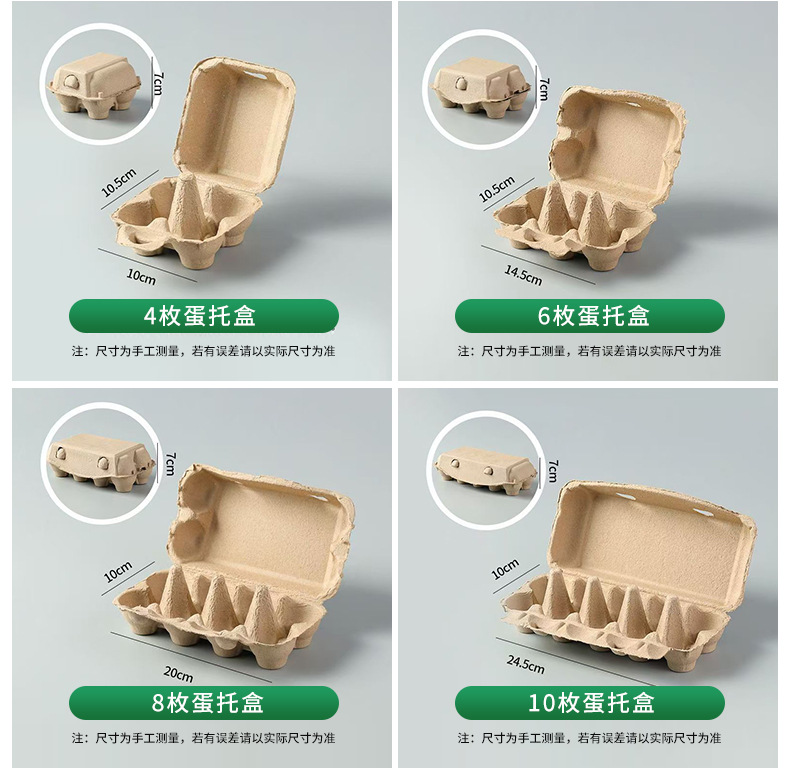 7cm
10.5cm
10cm
4枚蛋托盒
注：尺寸为手工测量，若有误差请以实际尺寸为准

7cm
10.5cm
14.5cm
6枚蛋托盒
注：尺寸为手工测量，若有误差请以实际尺寸为准

7cm
10cm
20cm
8枚蛋托盒
注：尺寸为手工测量，若有误差请以实际尺寸为准

7cm
10cm
24.5cm
10枚蛋托盒
注：尺寸为手工测量，若有误差请以实际尺寸为准