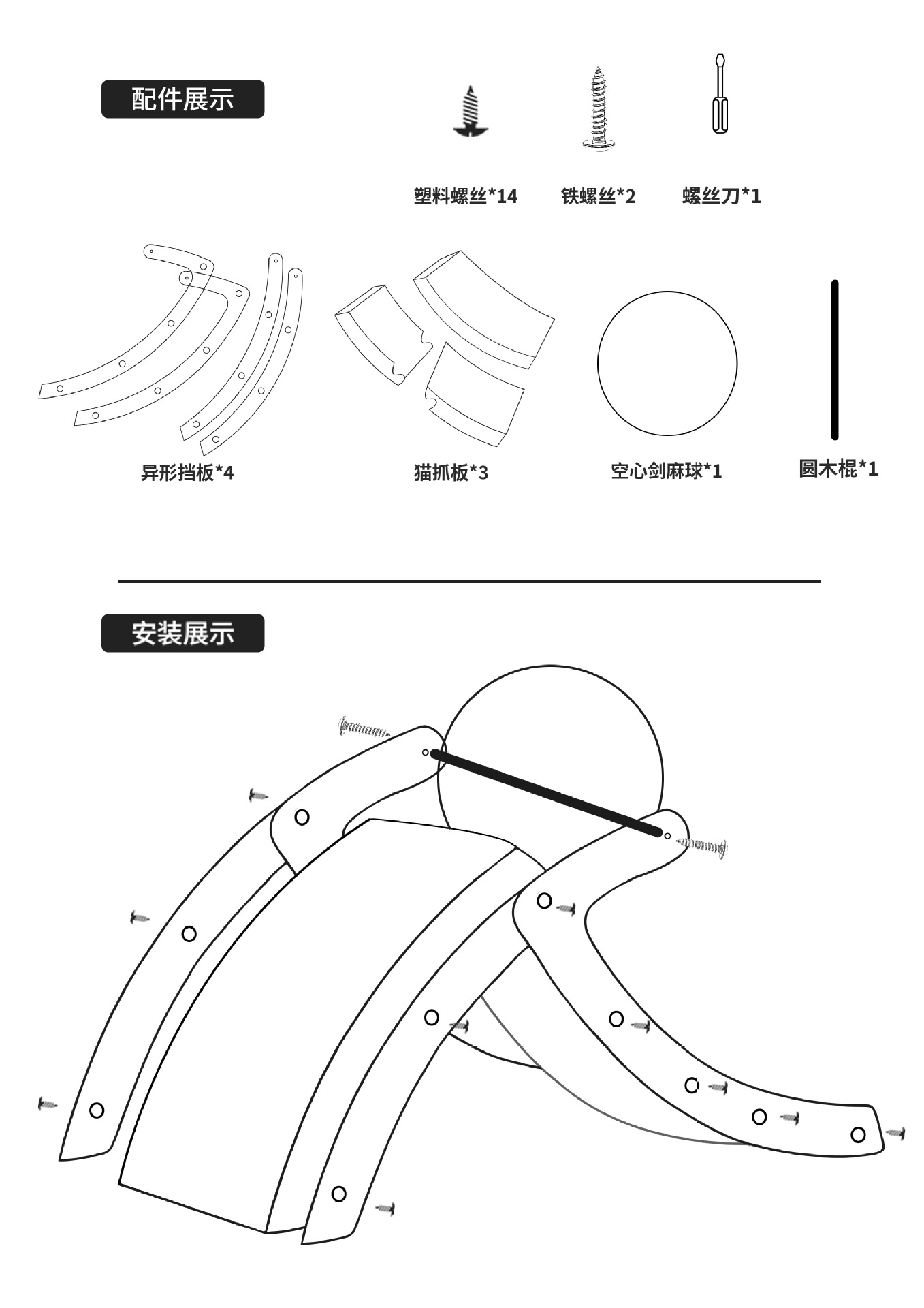 配件展示

塑料螺丝*14

铁螺丝*2

螺丝刀*1

异形挡板*4

猫抓板*3

空心剑麻球*1

圆木棍*1

安装展示