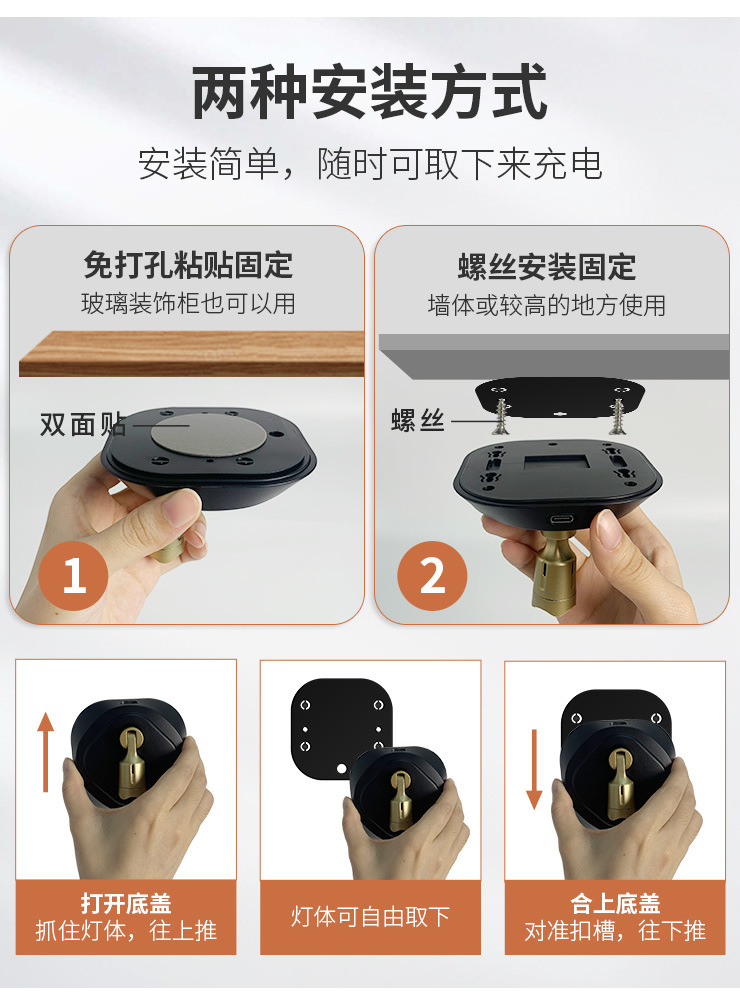 两种安装方式

安装简单，随时可取下来充电

免打孔粘贴固定

玻璃装饰柜也可以用

双面贴

1

螺丝安装固定

墙体或较高的地方使用

螺丝

2

打开底盖
抓住灯体，往上推

灯体可自由取下

合上底盖
对准扣槽，往下推