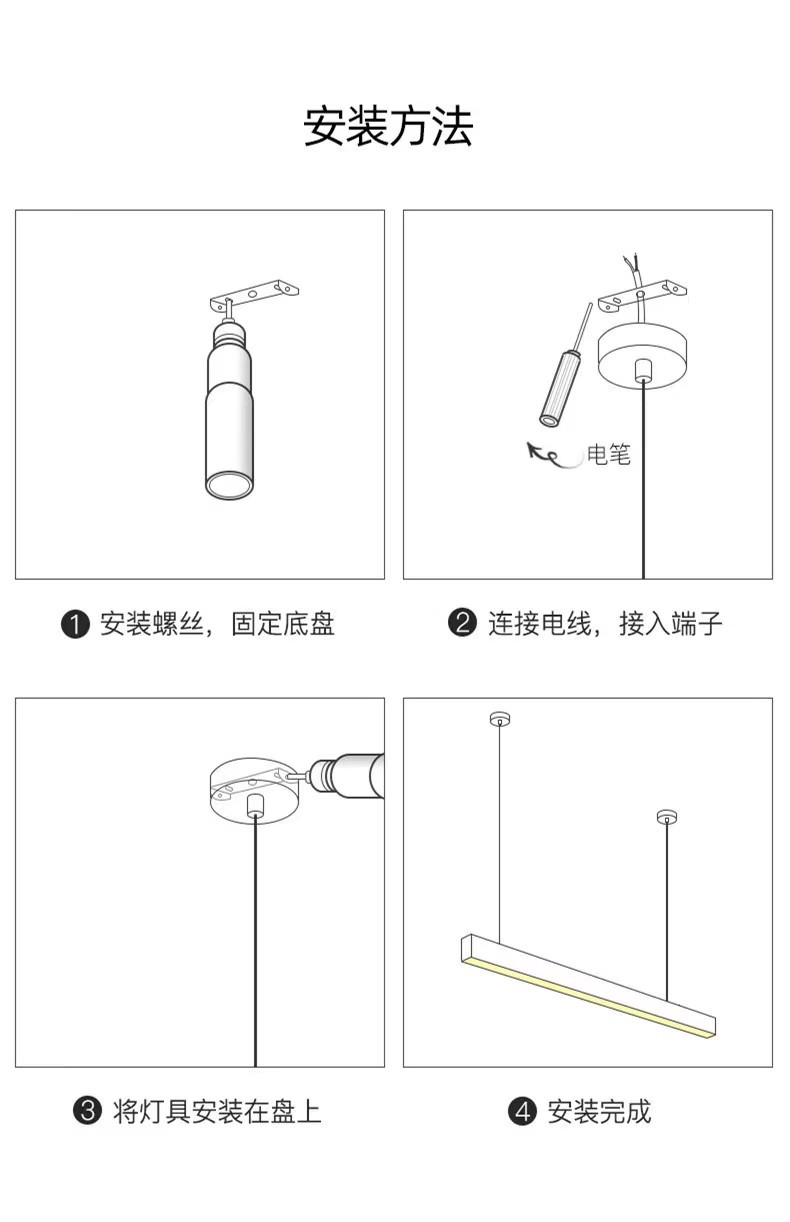 安装方法

电笔

❶ 安装螺丝，固定底盘

❷ 连接电线，接入端子

❸ 将灯具安装在盘上

❹ 安装完成