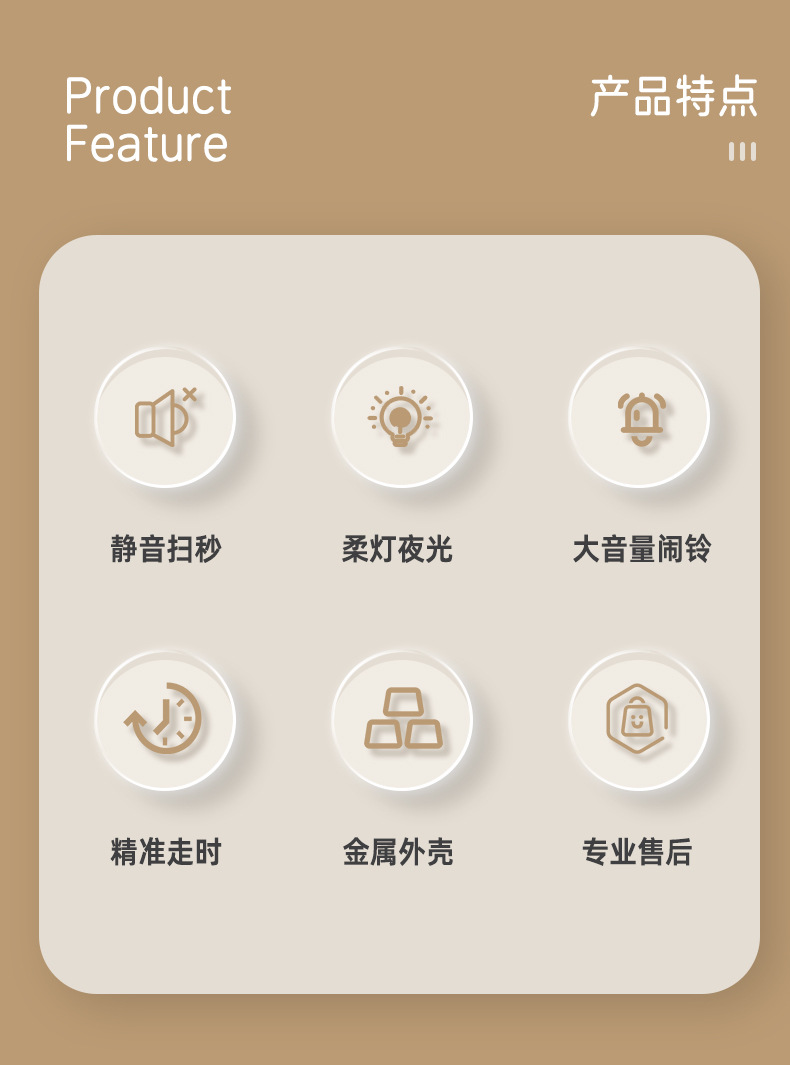 Product
Feature

产品特点

静音扫秒

柔灯夜光

大音量闹铃

精准走时

金属外壳

专业售后