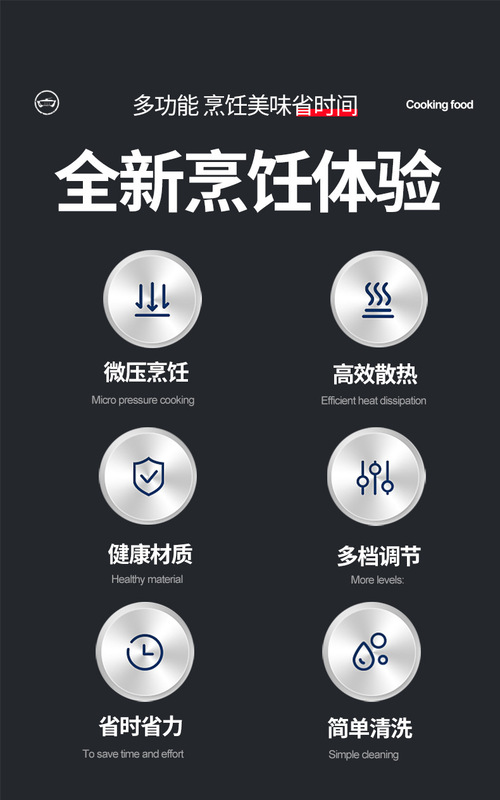 多功能 烹饪美味省时间

Cooking food

全新烹饪体验

微压烹饪

Micro pressure cooking

高效散热

Efficient heat dissipation

健康材质

Healthy material

多档调节

More levels:

省时省力

To save time and effort

简单清洗

Simple cleaning