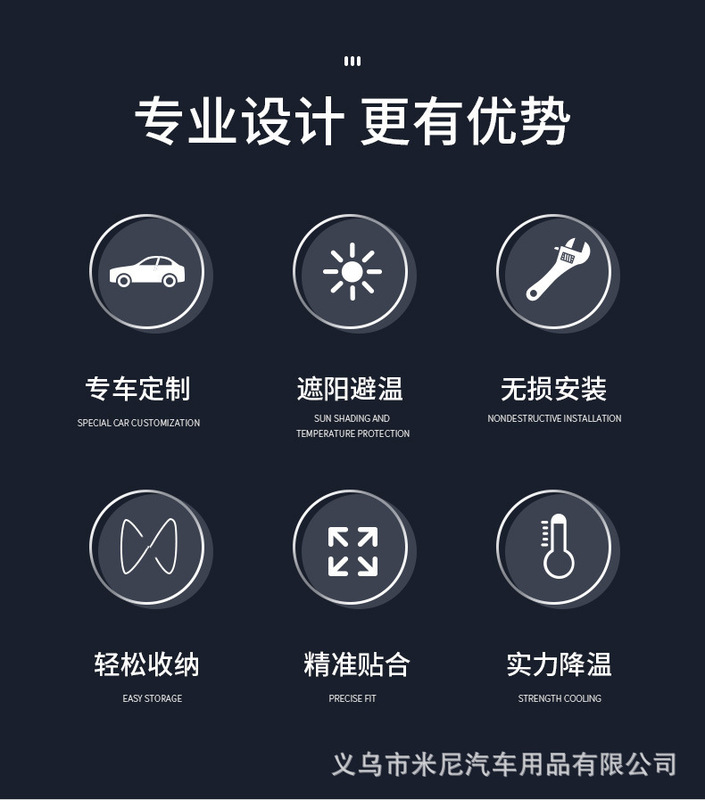 专业设计 更有优势

专车定制
SPECIAL CAR CUSTOMIZATION

遮阳避温
SUN SHADING AND TEMPERATURE PROTECTION

无损安装
NONDESTRUCTIVE INSTALLATION

轻松收纳
EASY STORAGE

精准贴合
PRECISE FIT

实力降温
STRENGTH COOLING

义乌市米尼汽车用品有限公司