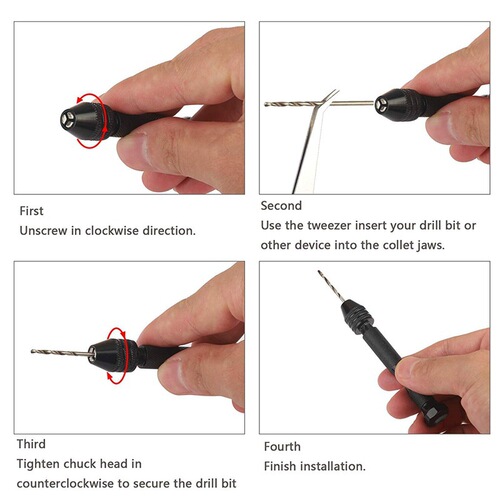 First
Unscrew in clockwise direction.

Second
Use the tweezer insert your drill bit or other device into the collet jaws.

Third
Tighten chuck head in counterclockwise to secure the drill bit

Fourth
Finish installation.