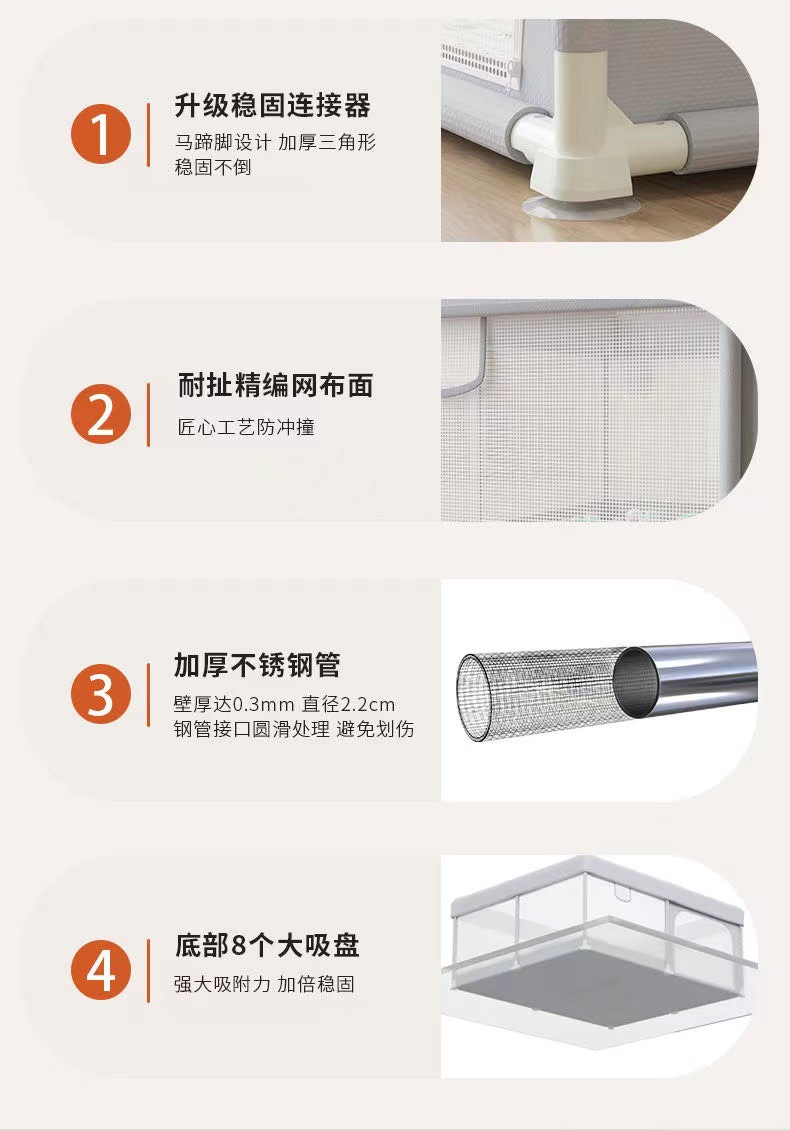 1
升级稳固连接器
马蹄脚设计 加厚三角形
稳固不倒

2
耐扯精编网布面
匠心工艺防冲撞

3
加厚不锈钢管
壁厚达0.3mm 直径2.2cm
钢管接口圆滑处理 避免划伤

4
底部8个大吸盘
强大吸附力 加倍稳固