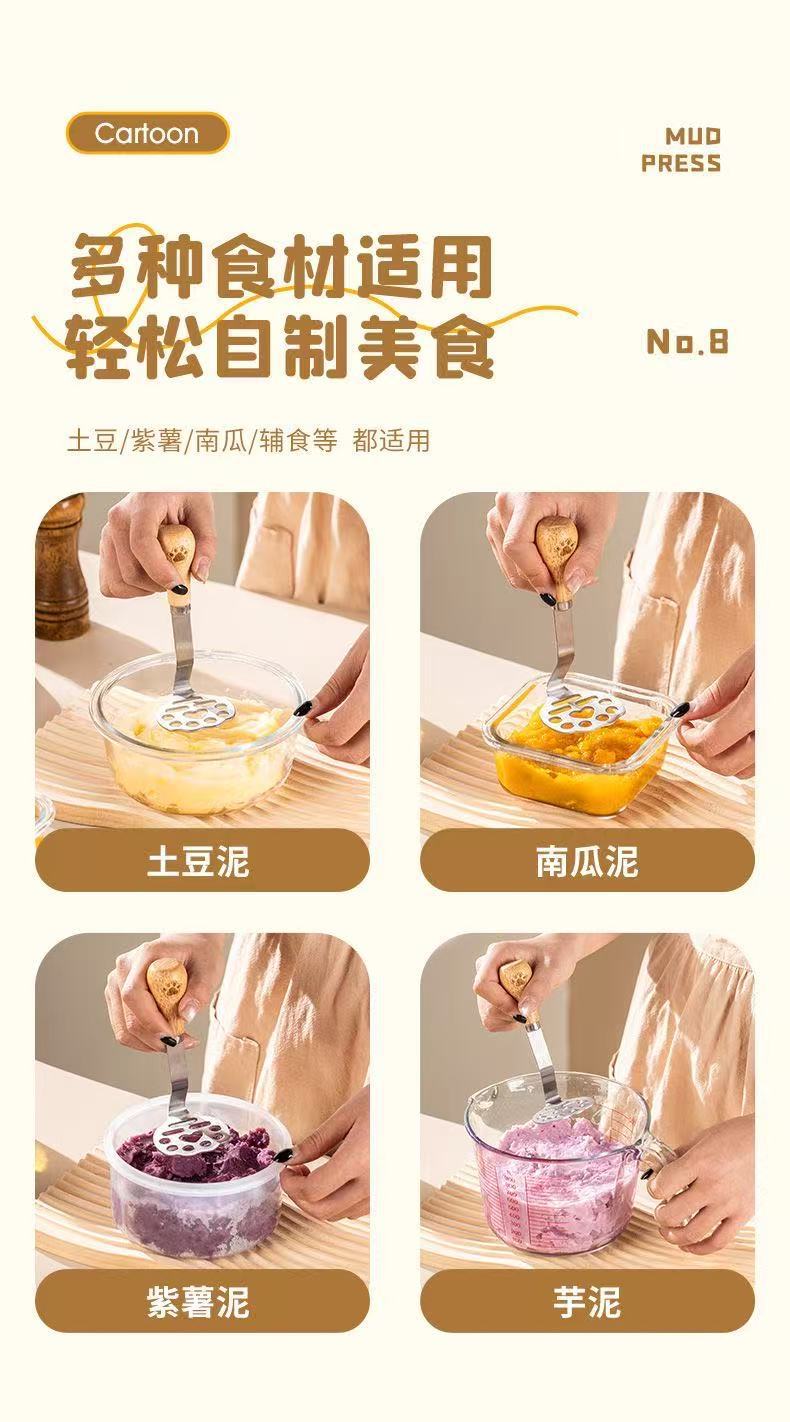 Cartoon

MUD PRESS

多种食材适用
轻松自制美食

No.8

土豆/紫薯/南瓜/辅食等 都适用

土豆泥

南瓜泥

紫薯泥

芋泥