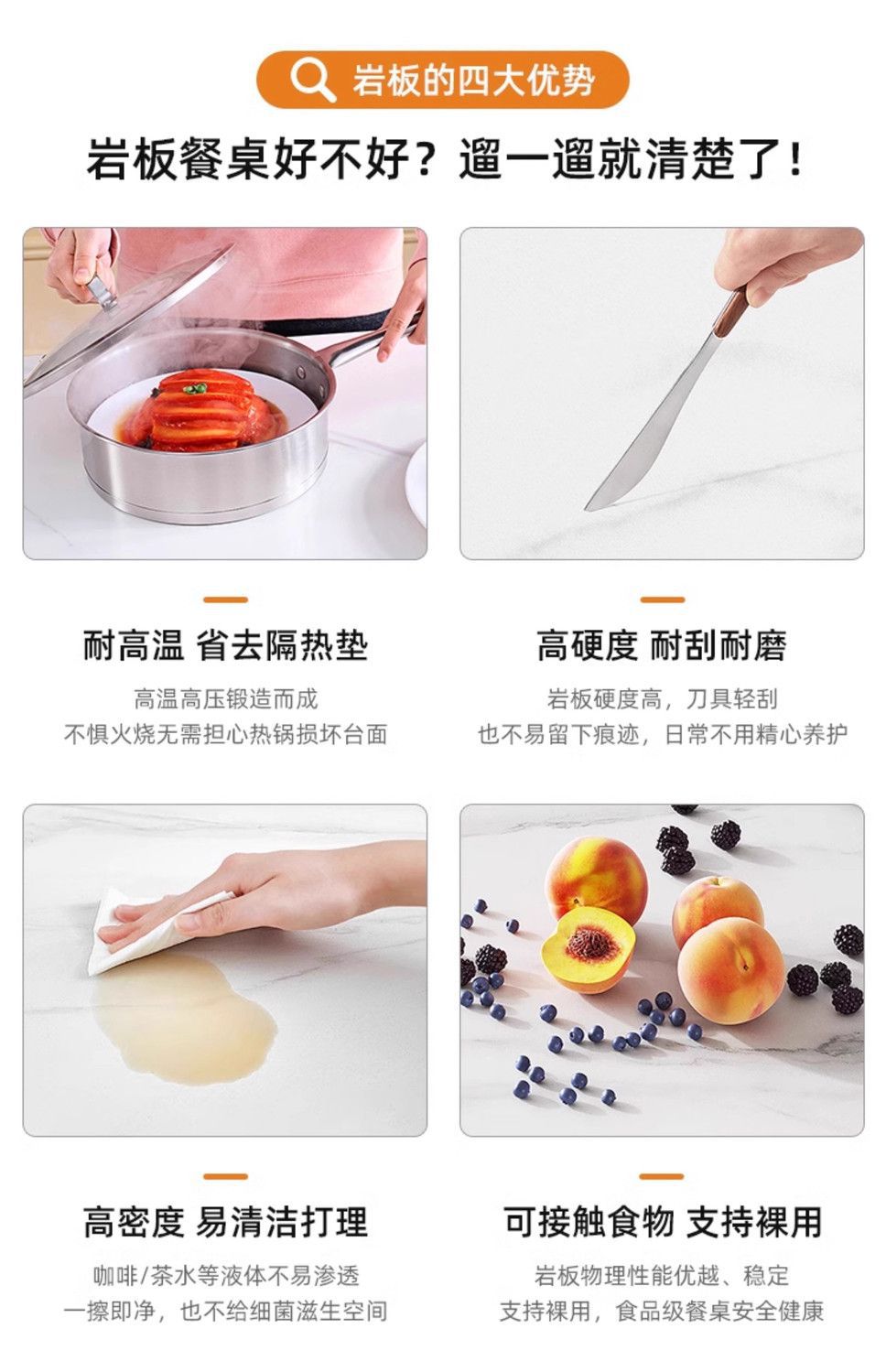 岩板的四大优势

岩板餐桌好不好？遛一遛就清楚了！

耐高温 省去隔热垫

高温高压锻造而成
不惧火烧无需担心热锅损坏台面

高硬度 耐刮耐磨

岩板硬度高，刀具轻刮
也不易留下痕迹，日常不用精心养护

高密度 易清洁打理

咖啡/茶水等液体不易渗透
一擦即净，也不给细菌滋生空间

可接触食物 支持裸用

岩板物理性能优越、稳定
支持裸用，食品级餐桌安全健康