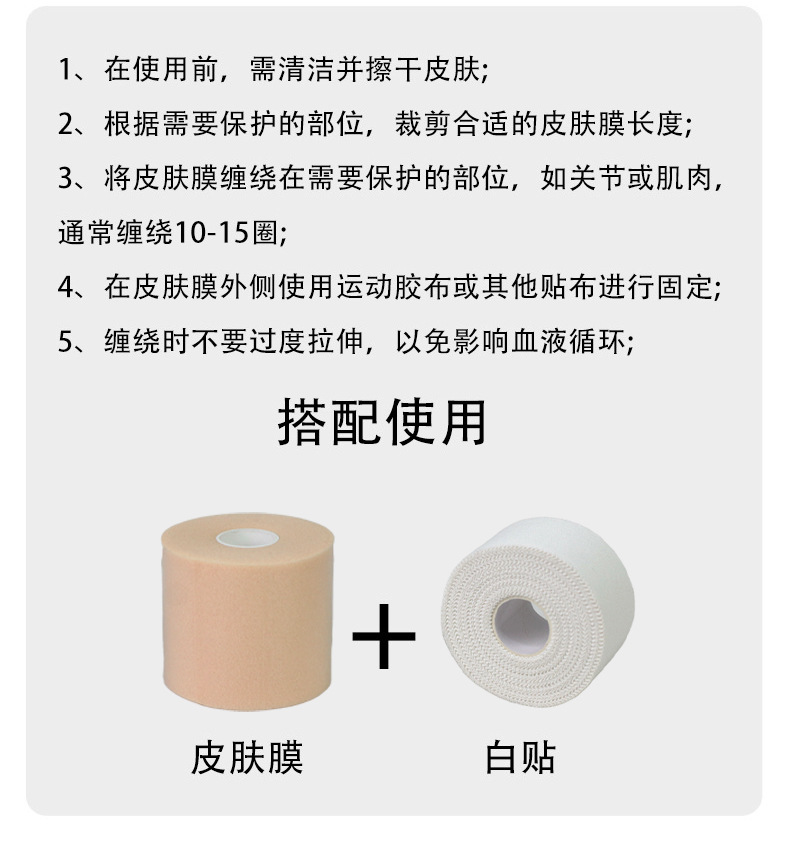 1、在使用前，需清洁并擦干皮肤;

2、根据需要保护的部位，裁剪合适的皮肤膜长度;

3、将皮肤膜缠绕在需要保护的部位，如关节或肌肉，通常缠绕10-15圈;

4、在皮肤膜外侧使用运动胶布或其他贴布进行固定;

5、缠绕时不要过度拉伸，以免影响血液循环;

搭配使用

+

皮肤膜

白贴