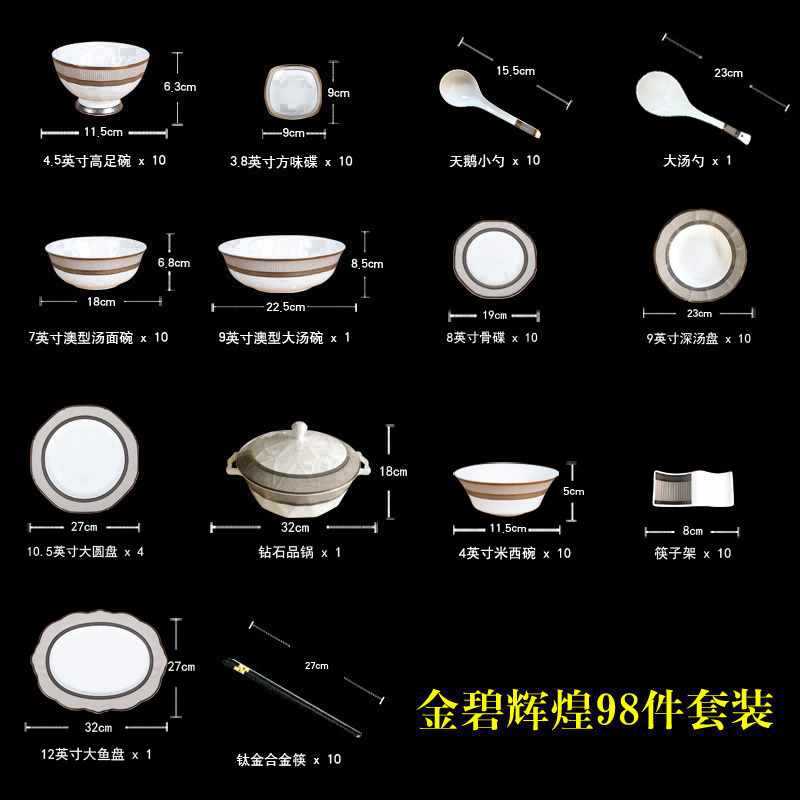 6.3cm
11.5cm
4.5英寸高足碗 x 10

9cm
9cm
3.8英寸方味碟 x 10

15.5cm
天鹅小勺 x 10

23cm
大汤勺 x 1

6.8cm
18cm
7英寸澳型汤面碗 x 10

8.5cm
22.5cm
9英寸澳型大汤碗 x 1

19cm
8英寸骨碟 x 10

23cm
9英寸深汤盘 x 10

27cm
10.5英寸大圆盘 x 4

18cm
32cm
钻石品锅 x 1

5cm
11.5cm
4英寸米西碗 x 10

8cm
筷子架 x 10

27cm
32cm
12英寸大鱼盘 x 1

27cm
钛金合金筷 x 10

金碧辉煌98件套装