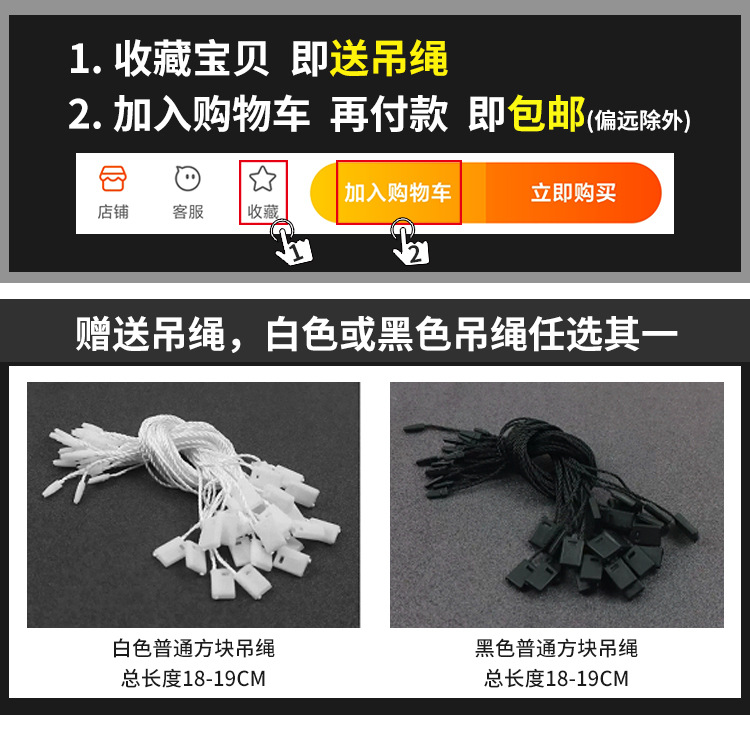 1. 收藏宝贝 即送吊绳
2. 加入购物车 再付款 即包邮(偏远除外)

店铺 客服 收藏 加入购物车 立即购买

1 2

赠送吊绳，白色或黑色吊绳任选其一

白色普通方块吊绳
总长度18-19CM

黑色普通方块吊绳
总长度18-19CM