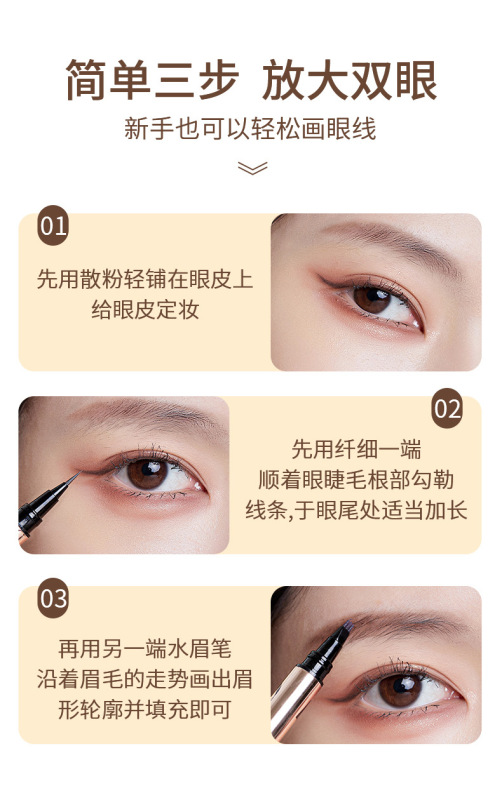 简单三步 放大双眼

新手也可以轻松画眼线

01

先用散粉轻铺在眼皮上
给眼皮定妆

02

先用纤细一端
顺着眼睫毛根部勾勒
线条,于眼尾处适当加长

03

再用另一端水眉笔
沿着眉毛的走势画出眉
形轮廓并填充即可