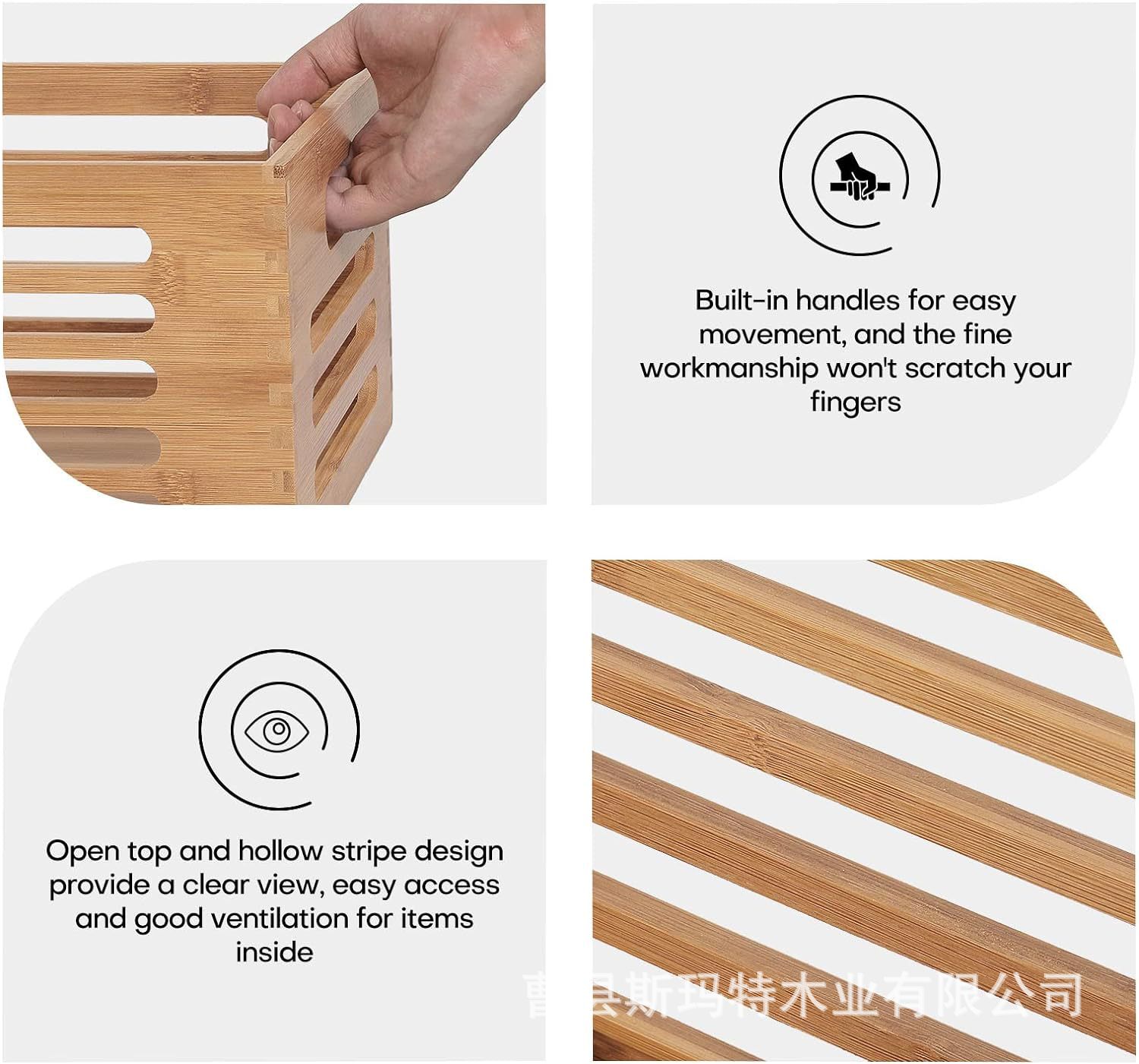 Built-in handles for easy movement, and the fine workmanship won't scratch your fingers

Open top and hollow stripe design provide a clear view, easy access and good ventilation for items inside

曹县斯玛特木业有限公司