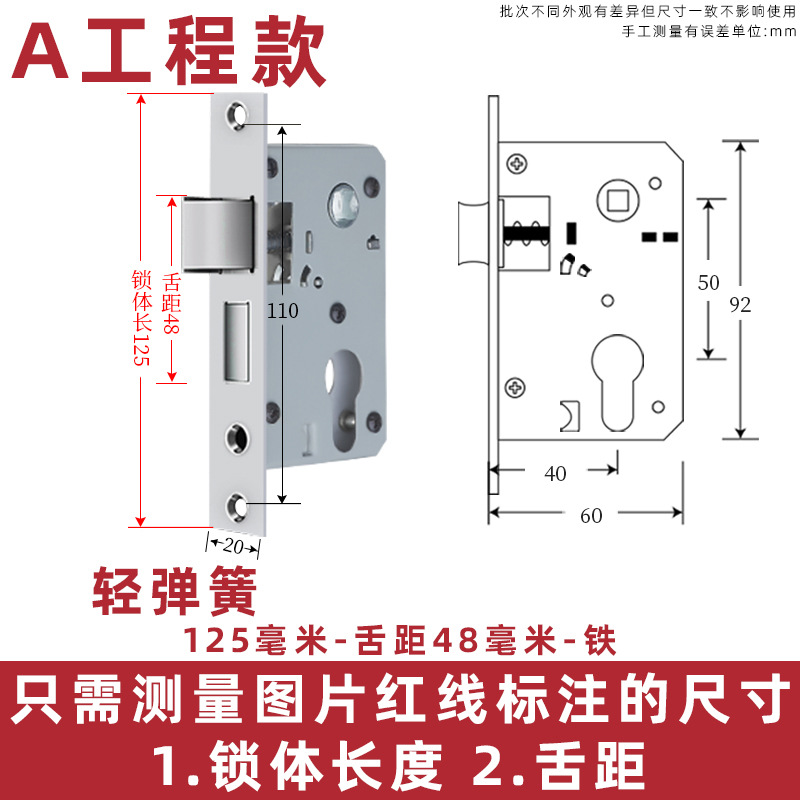 A工程款

批次不同外观有差异但尺寸一致不影响使用
手工测量有误差单位:mm

锁体长125
舌距48
110
20

50
92
40
60

轻弹簧

125毫米-舌距48毫米-铁

只需测量图片红线标注的尺寸
1.锁体长度 2.舌距