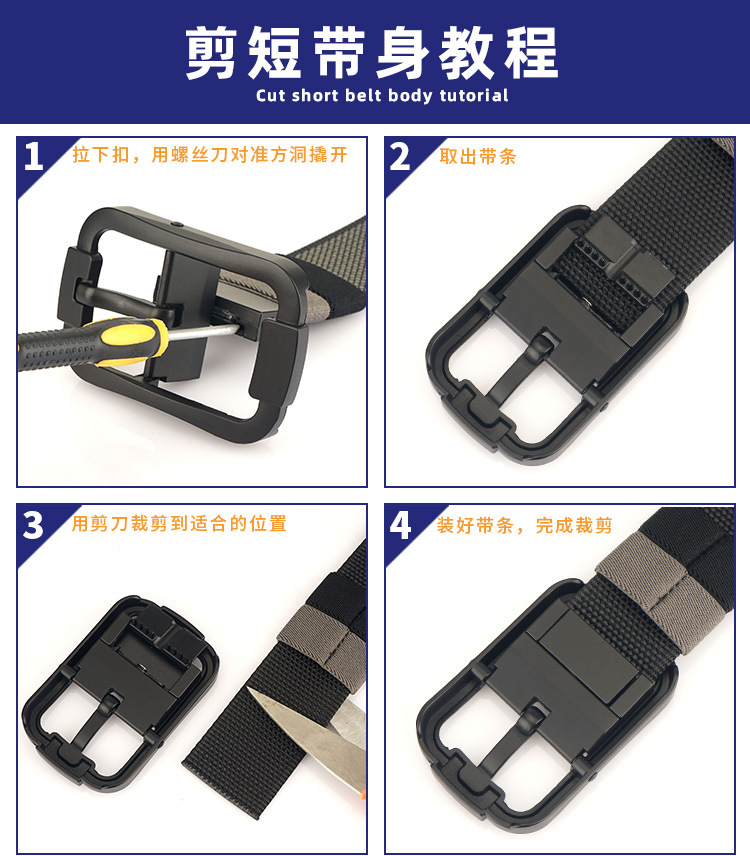 剪短带身教程
Cut short belt body tutorial

1 拉下扣，用螺丝刀对准方洞撬开

2 取出带条

3 用剪刀裁剪到适合的位置

4 装好带条，完成裁剪