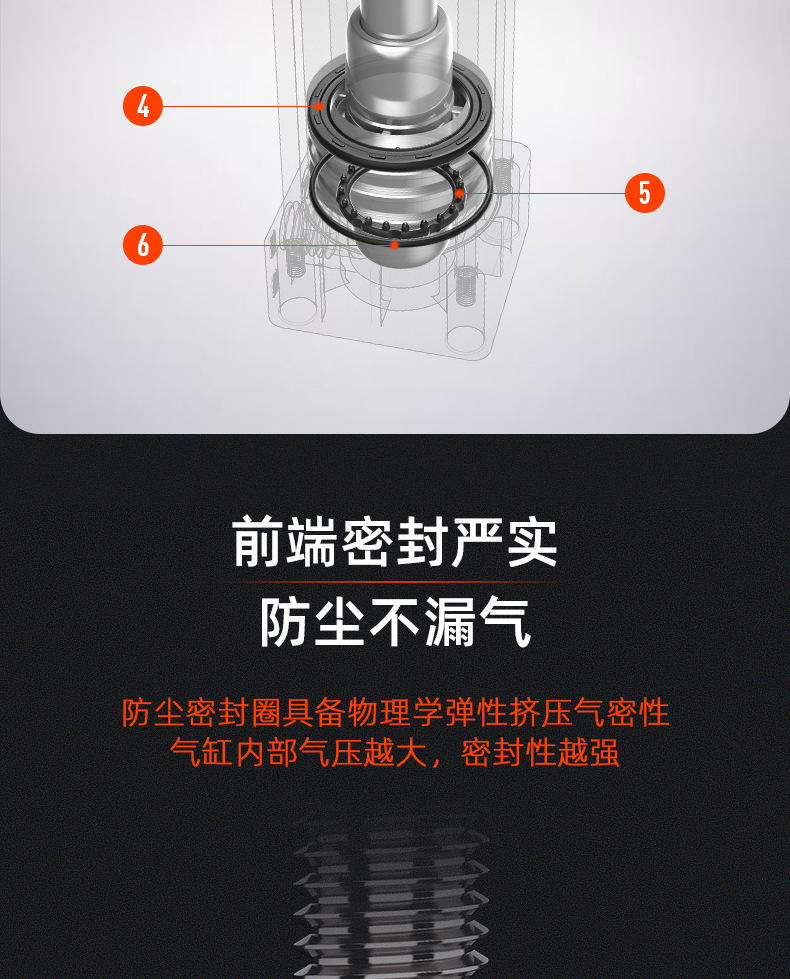 4

5

6

前端密封严实
防尘不漏气

防尘密封圈具备物理学弹性挤压气密性
气缸内部气压越大，密封性越强