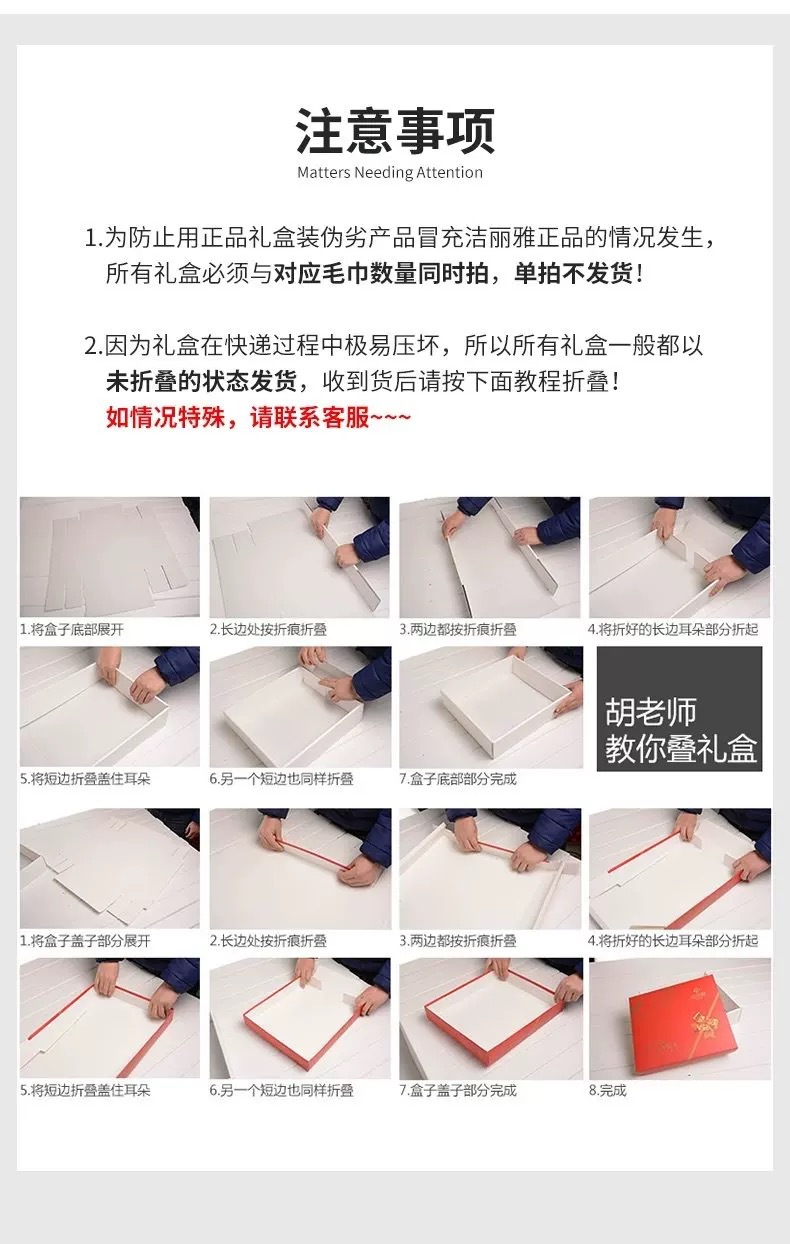 注意事项
Matters Needing Attention

1.为防止用正品礼盒装伪劣产品冒充洁丽雅正品的情况发生，所有礼盒必须与对应毛巾数量同时拍，单拍不发货！

2.因为礼盒在快递过程中极易压坏，所以所有礼盒一般都以未折叠的状态发货，收到货后请按下面教程折叠！
如情况特殊，请联系客服~~~

1.将盒子底部展开
2.长边处按折痕折叠
3.两边都按折痕折叠
4.将折好的长边耳朵部分折起
5.将短边折叠盖住耳朵
6.另一个短边也同样折叠
7.盒子底部部分完成

胡老师
教你叠礼盒

1.将盒子盖子部分展开
2.长边处按折痕折叠
3.两边都按折痕折叠
4.将折好的长边耳朵部分折起
5.将短边折叠盖住耳朵
6.另一个短边也同样折叠
7.盒子盖子部分完成
8.完成