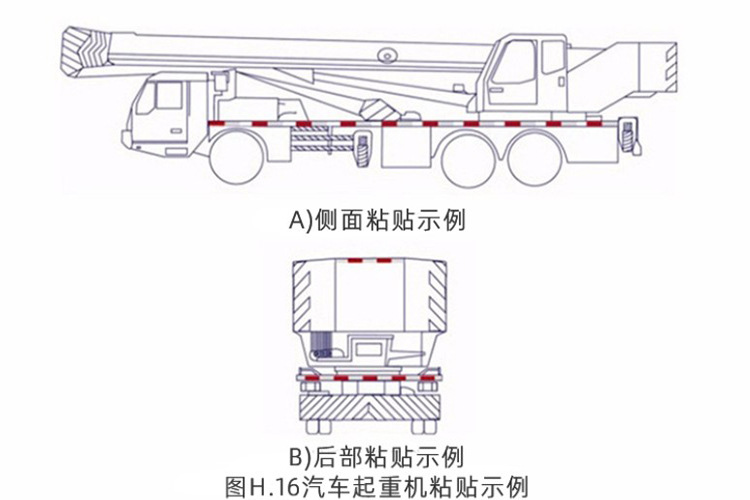 A)侧面粘贴示例

B)后部粘贴示例

图H.16汽车起重机粘贴示例