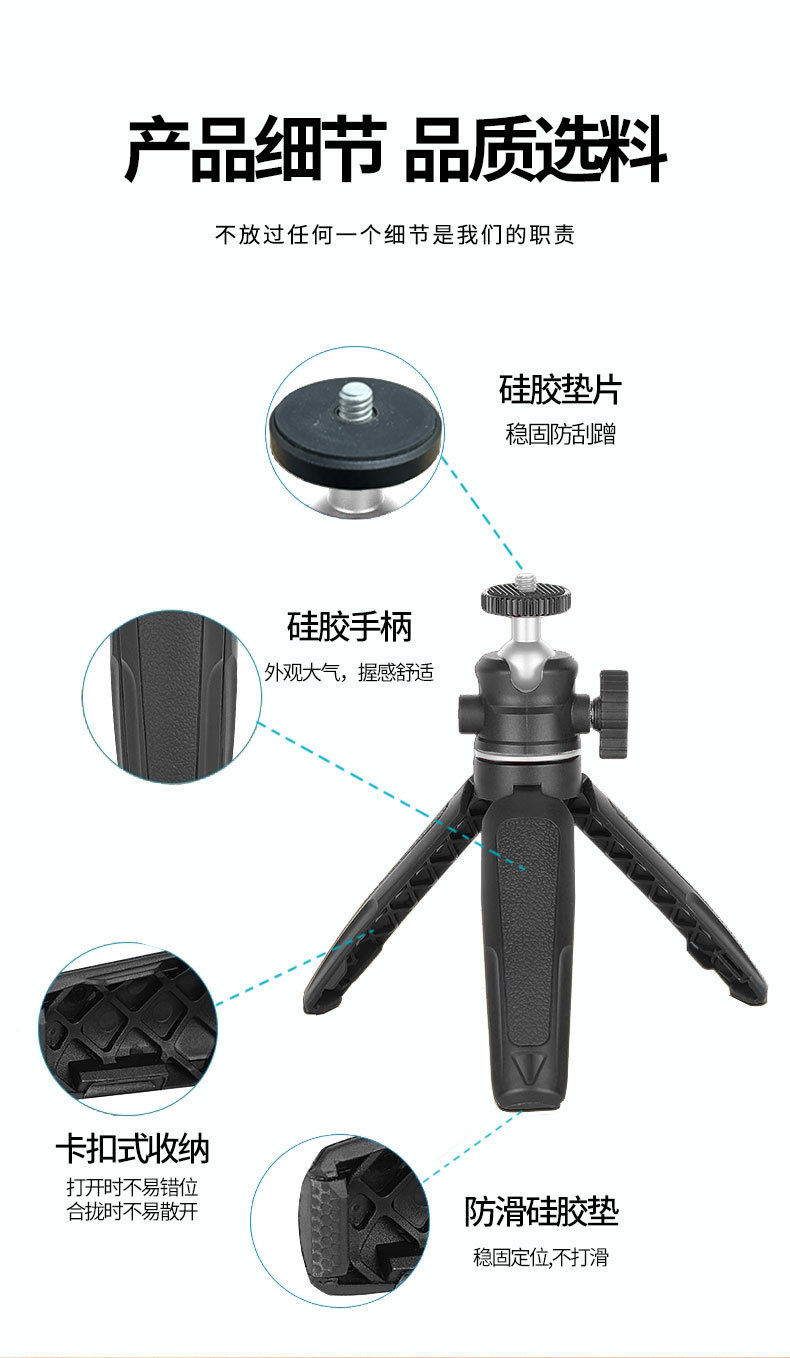 产品细节 品质选料

不放过任何一个细节是我们的职责

硅胶垫片
稳固防刮蹭

硅胶手柄
外观大气，握感舒适

卡扣式收纳
打开时不易错位
合拢时不易散开

防滑硅胶垫
稳固定位,不打滑