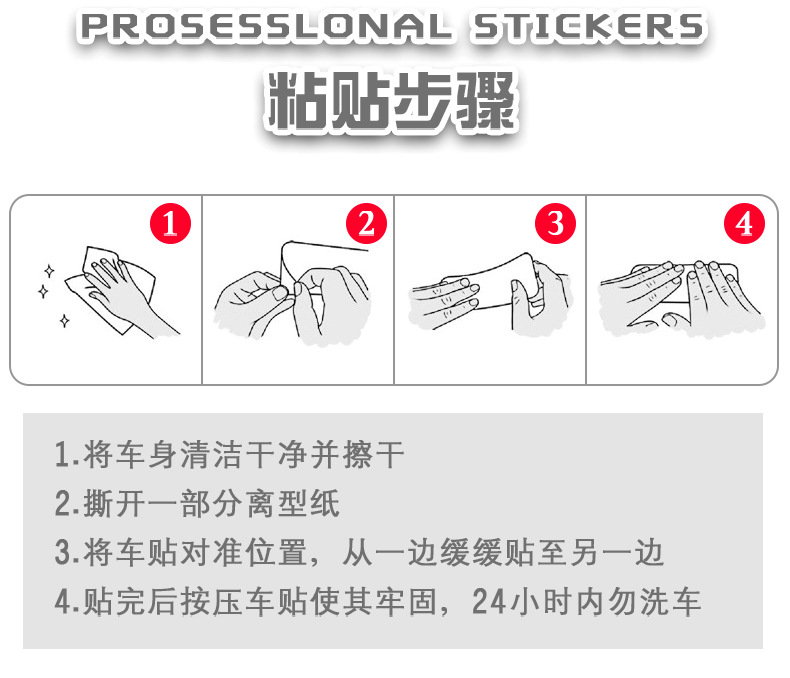 PROSESSLONAL STICKERS
粘贴步骤

1 2 3 4

1.将车身清洁干净并擦干
2.撕开一部分离型纸
3.将车贴对准位置，从一边缓缓贴至另一边
4.贴完后按压车贴使其牢固，24小时内勿洗车