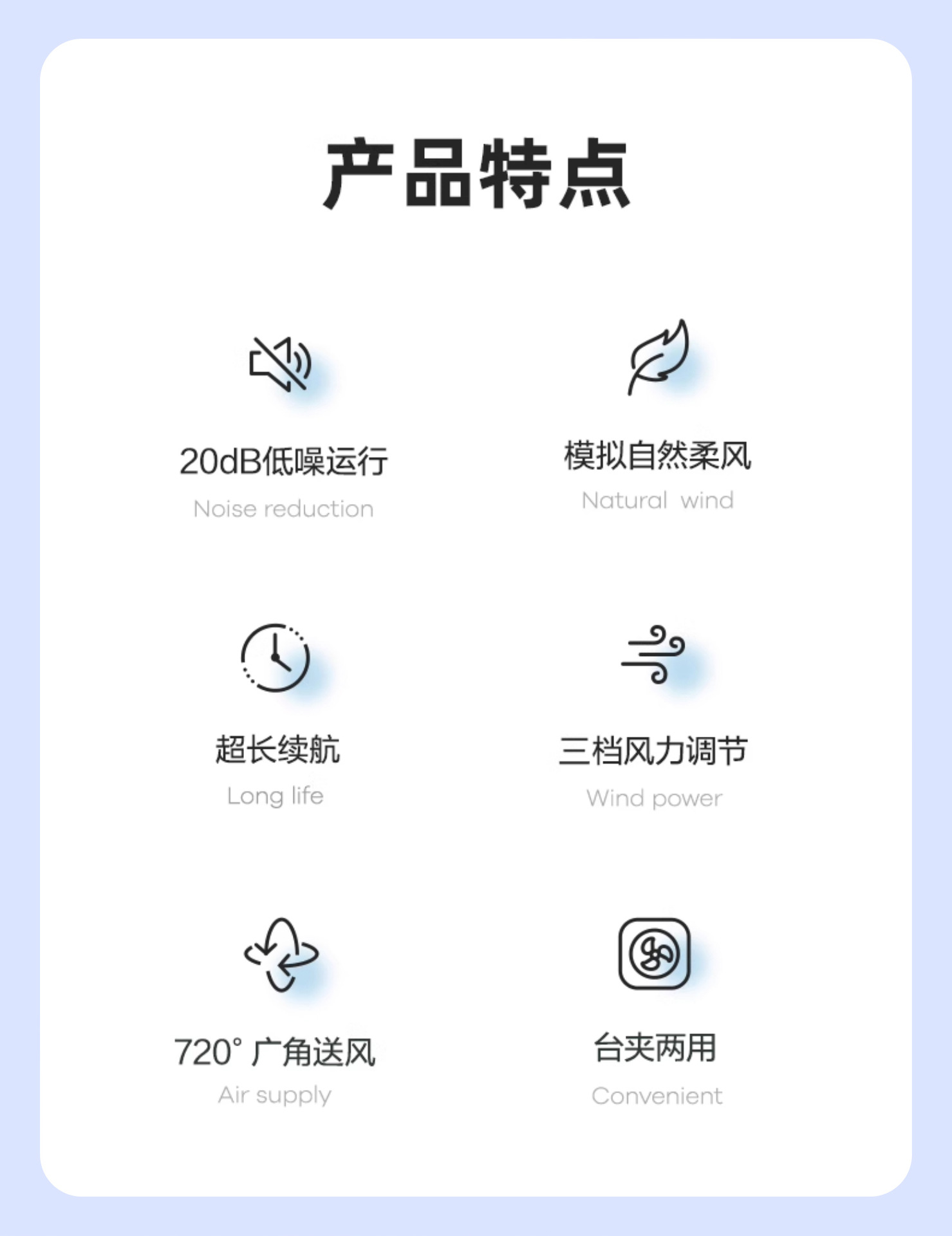 产品特点

20dB低噪运行
Noise reduction

模拟自然柔风
Natural wind

超长续航
Long life

三档风力调节
Wind power

720°广角送风
Air supply

台夹两用
Convenient