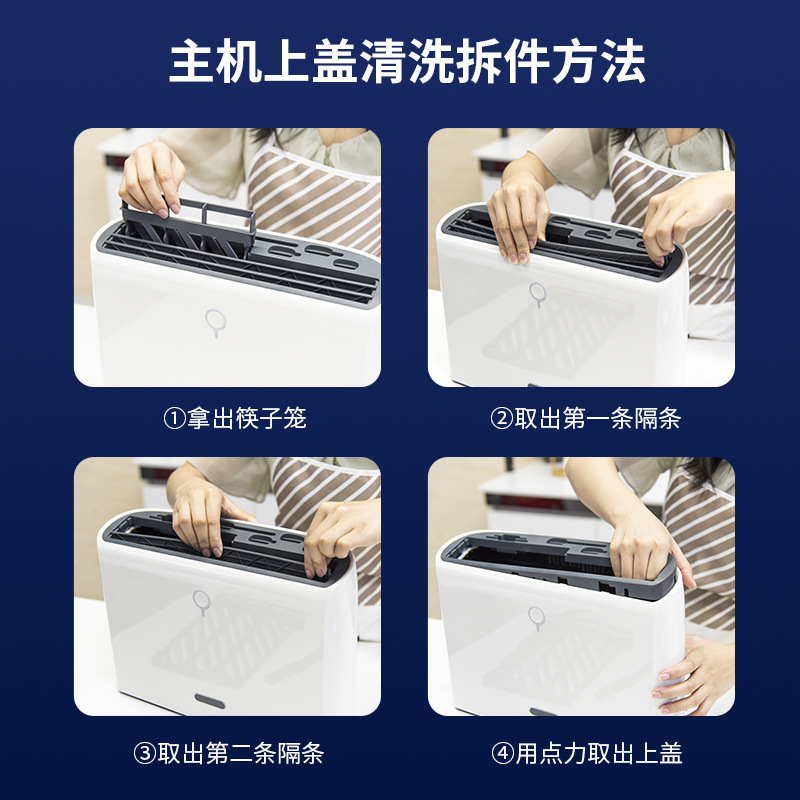 主机上盖清洗拆件方法

①拿出筷子笼

②取出第一条隔条

③取出第二条隔条

④用点力取出上盖