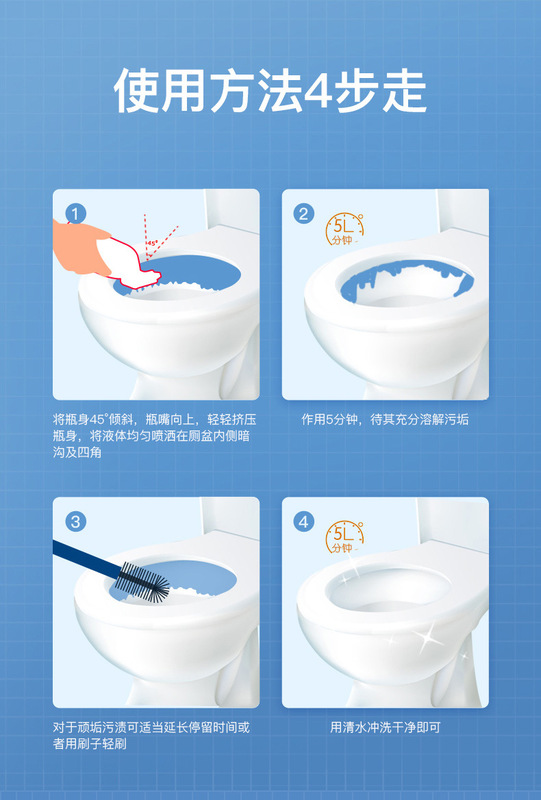 使用方法4步走

1

45°

将瓶身45°倾斜，瓶嘴向上，轻轻挤压瓶身，将液体均匀喷洒在厕盆内侧暗沟及四角

2

5L 分钟

作用5分钟，待其充分溶解污垢

3

对于顽垢污渍可适当延长停留时间或者用刷子轻刷

4

5L 分钟

用清水冲洗干净即可