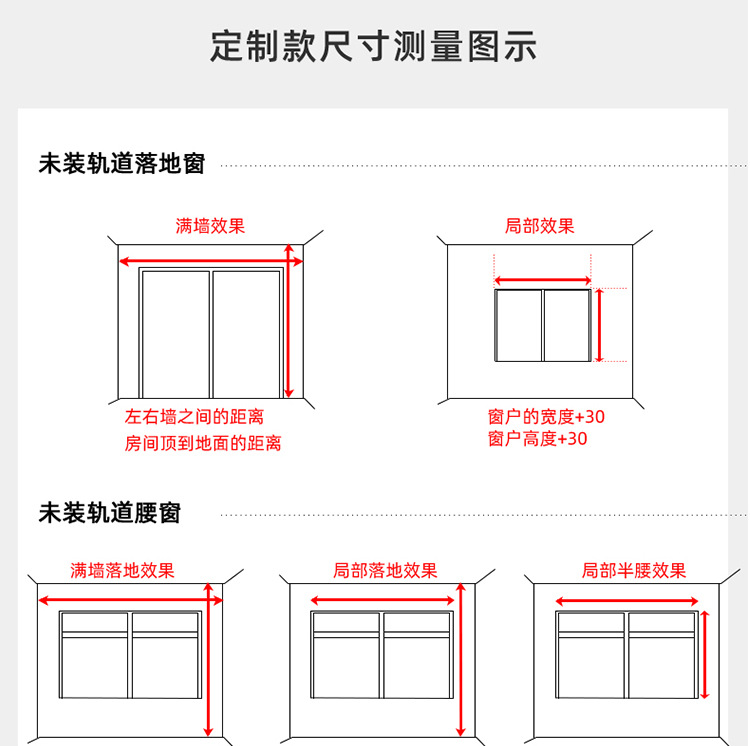 定制款尺寸测量图示

未装轨道落地窗

满墙效果

左右墙之间的距离
房间顶到地面的距离

局部效果

窗户的宽度+30
窗户高度+30

未装轨道腰窗

满墙落地效果

局部落地效果

局部半腰效果