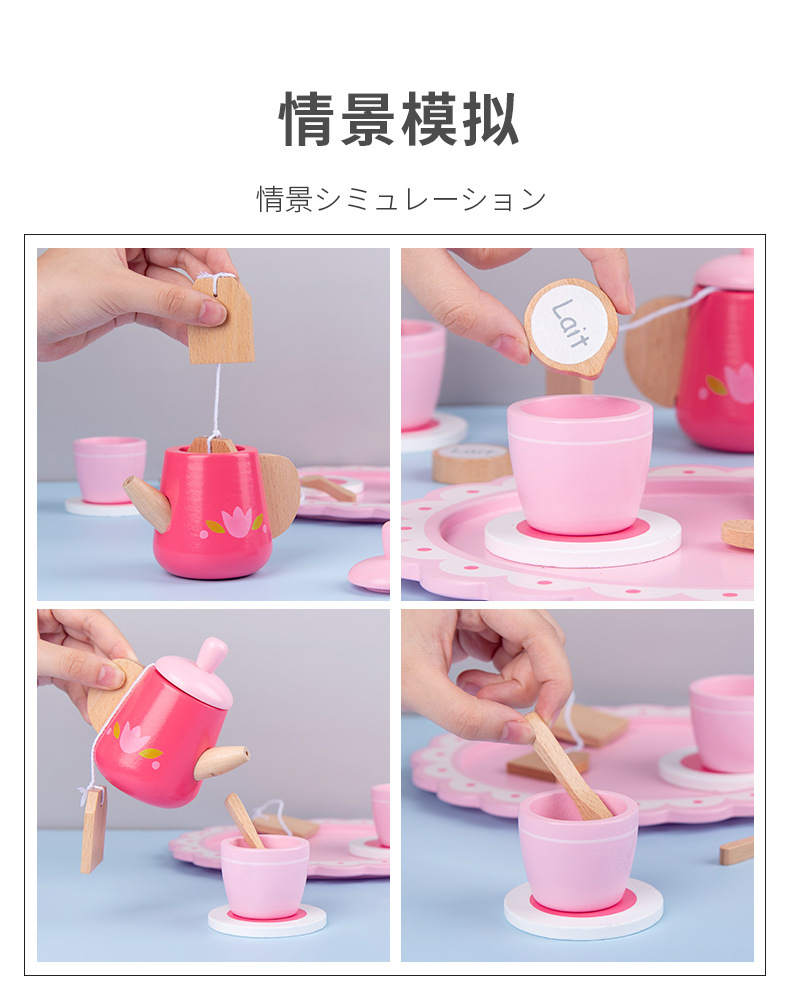 情景模拟

情景シミュレーション

Lait