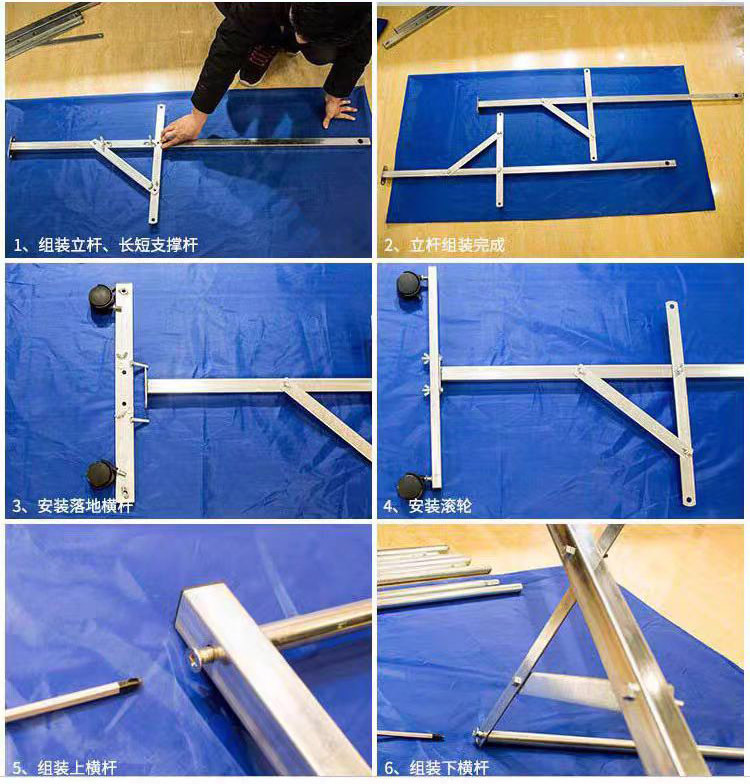 1、组装立杆、长短支撑杆

2、立杆组装完成

3、安装落地横杆

4、安装滚轮

5、组装上横杆

6、组装下横杆