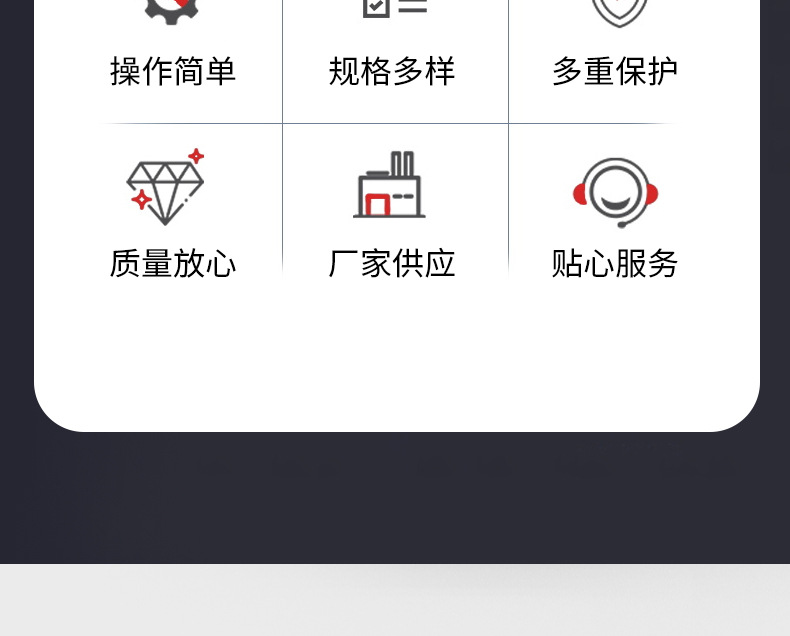 操作简单
规格多样
多重保护

质量放心
厂家供应
贴心服务