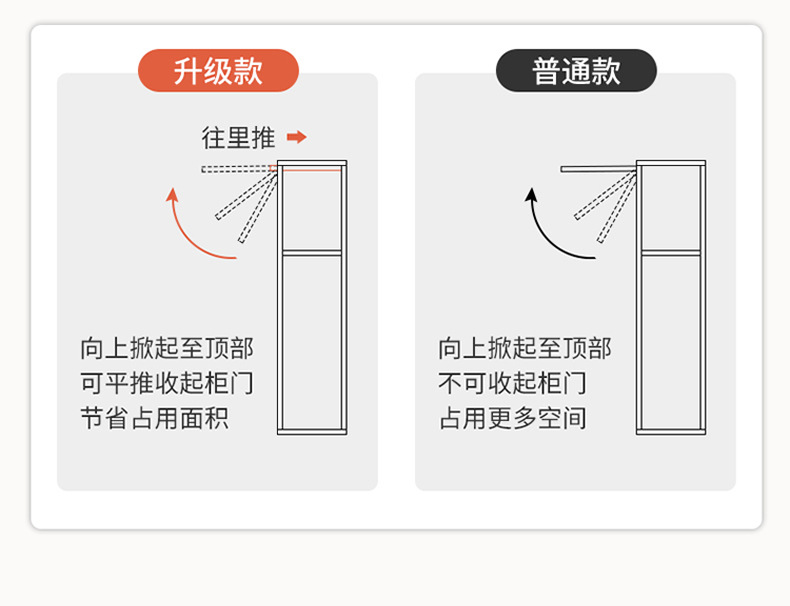 升级款

往里推

向上掀起至顶部
可平推收起柜门
节省占用面积

普通款

向上掀起至顶部
不可收起柜门
占用更多空间