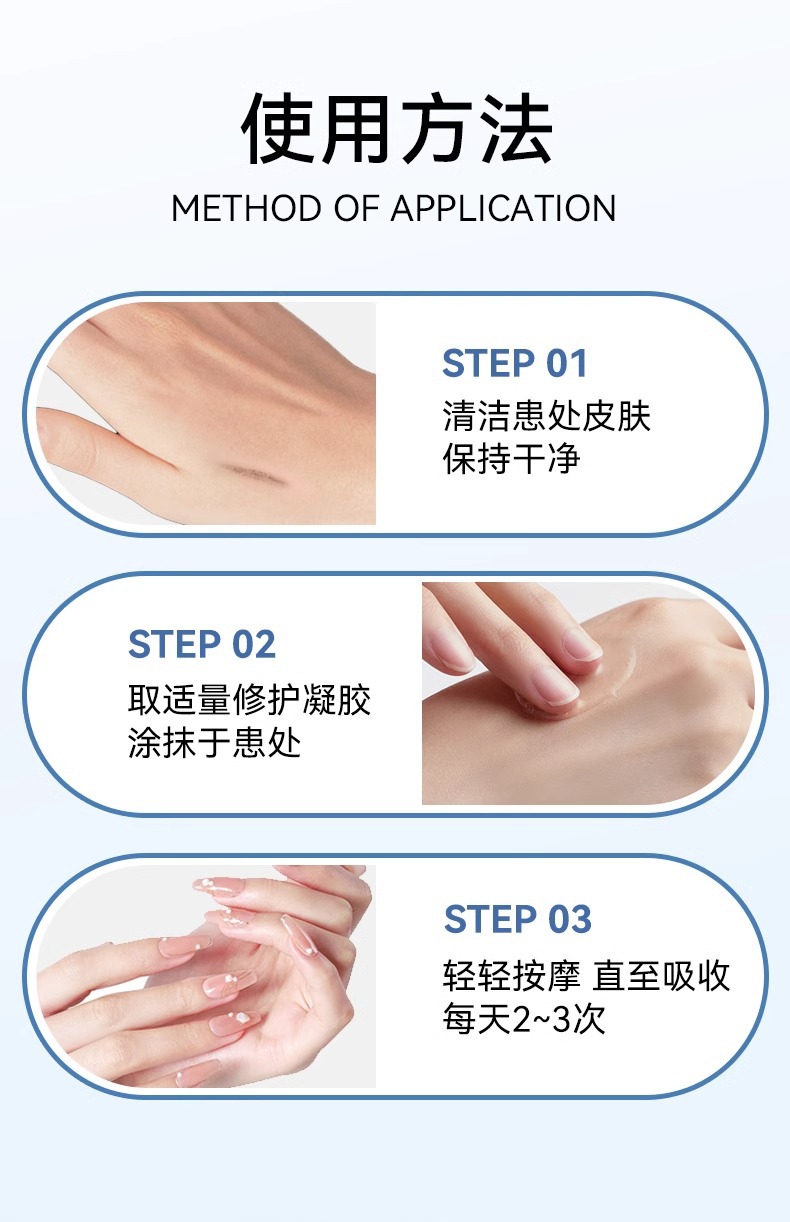 使用方法

METHOD OF APPLICATION

STEP 01

清洁患处皮肤
保持干净

STEP 02

取适量修护凝胶
涂抹于患处

STEP 03

轻轻按摩 直至吸收
每天2~3次