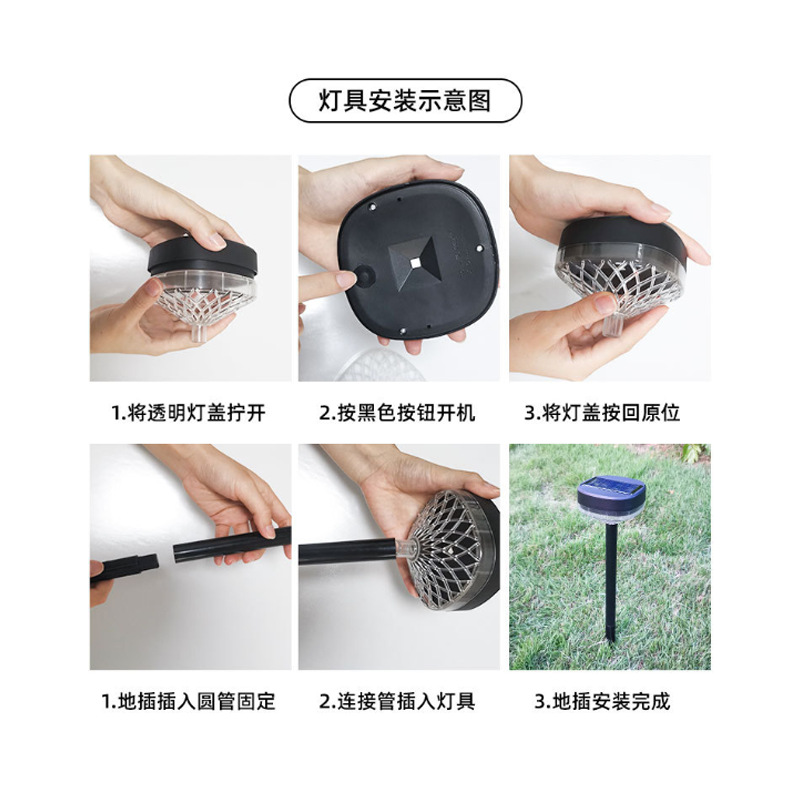 灯具安装示意图

1.将透明灯盖拧开

2.按黑色按钮开机

3.将灯盖按回原位

1.地插插入圆管固定

2.连接管插入灯具

3.地插安装完成