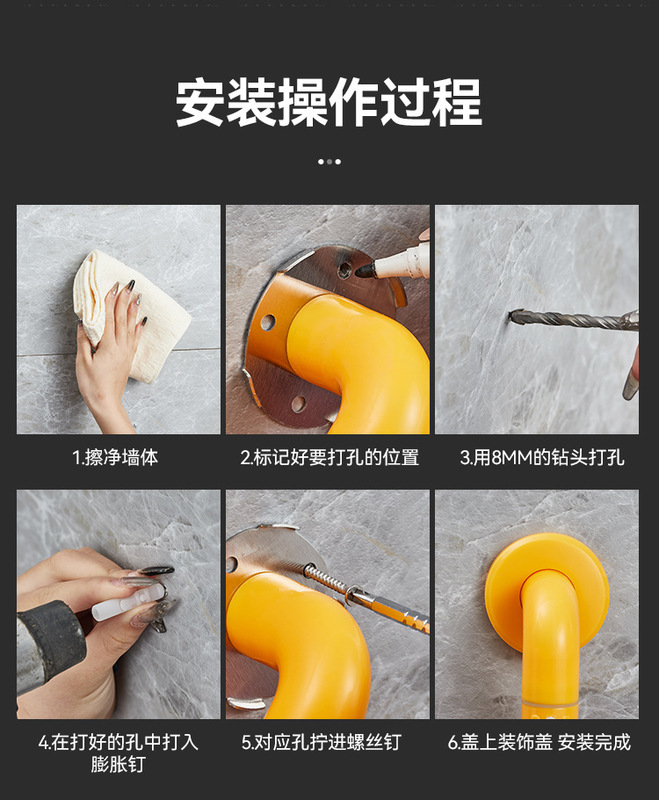 安装操作过程

1.擦净墙体

2.标记好要打孔的位置

3.用8MM的钻头打孔

4.在打好的孔中打入膨胀钉

5.对应孔拧进螺丝钉

6.盖上装饰盖 安装完成