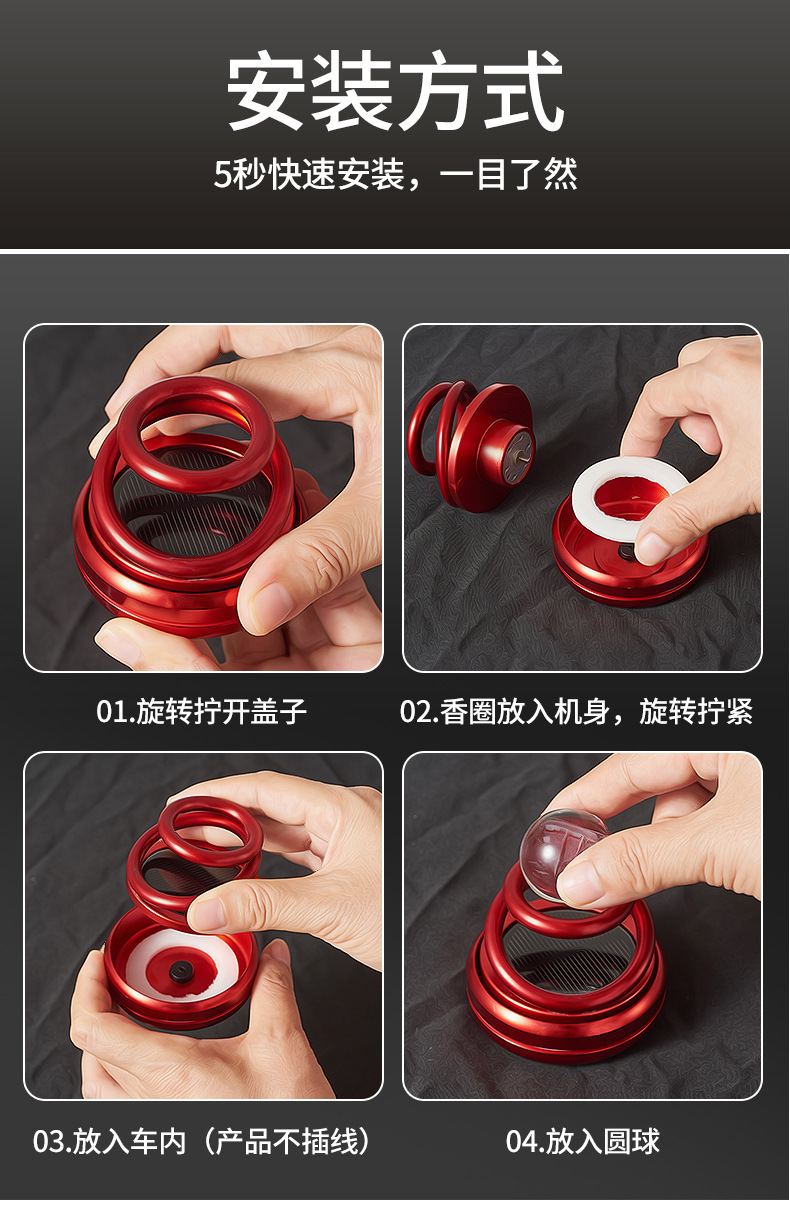 安装方式

5秒快速安装，一目了然

01.旋转拧开盖子

02.香圈放入机身，旋转拧紧

03.放入车内（产品不插线）

04.放入圆球