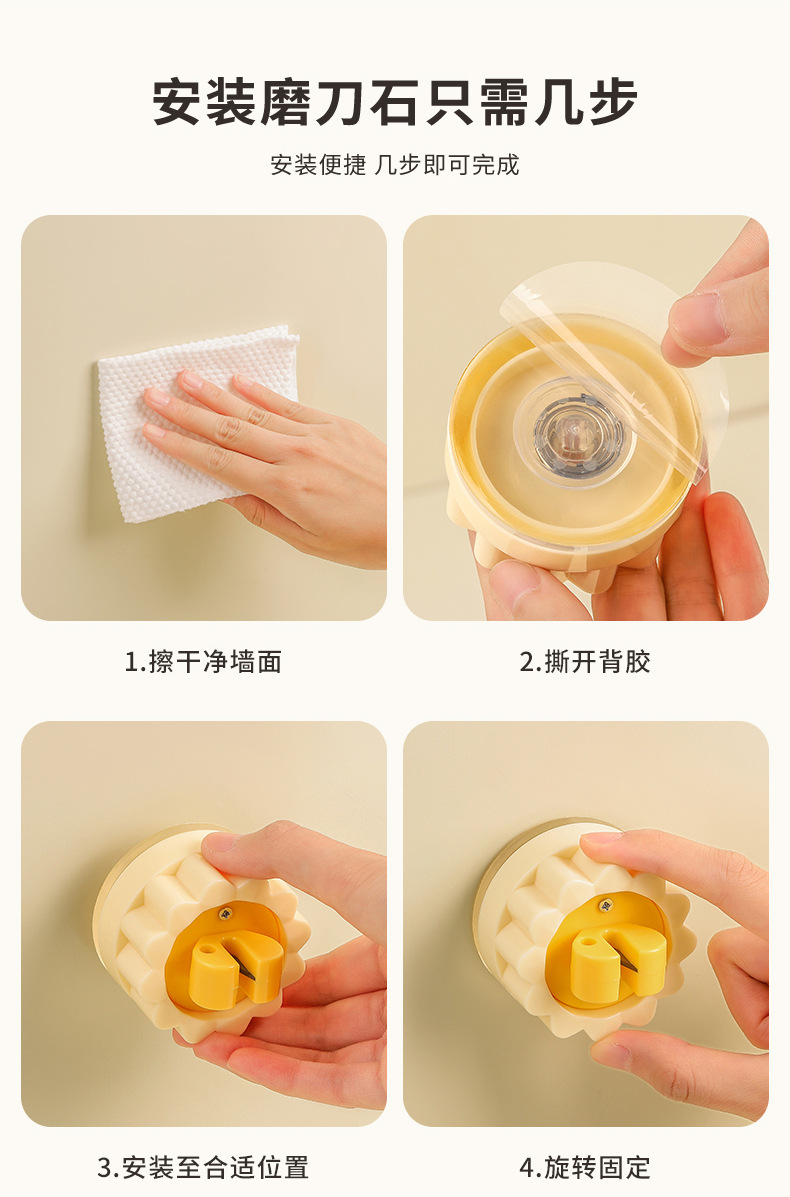 安装磨刀石只需几步

安装便捷 几步即可完成

1.擦干净墙面

2.撕开背胶

3.安装至合适位置

4.旋转固定