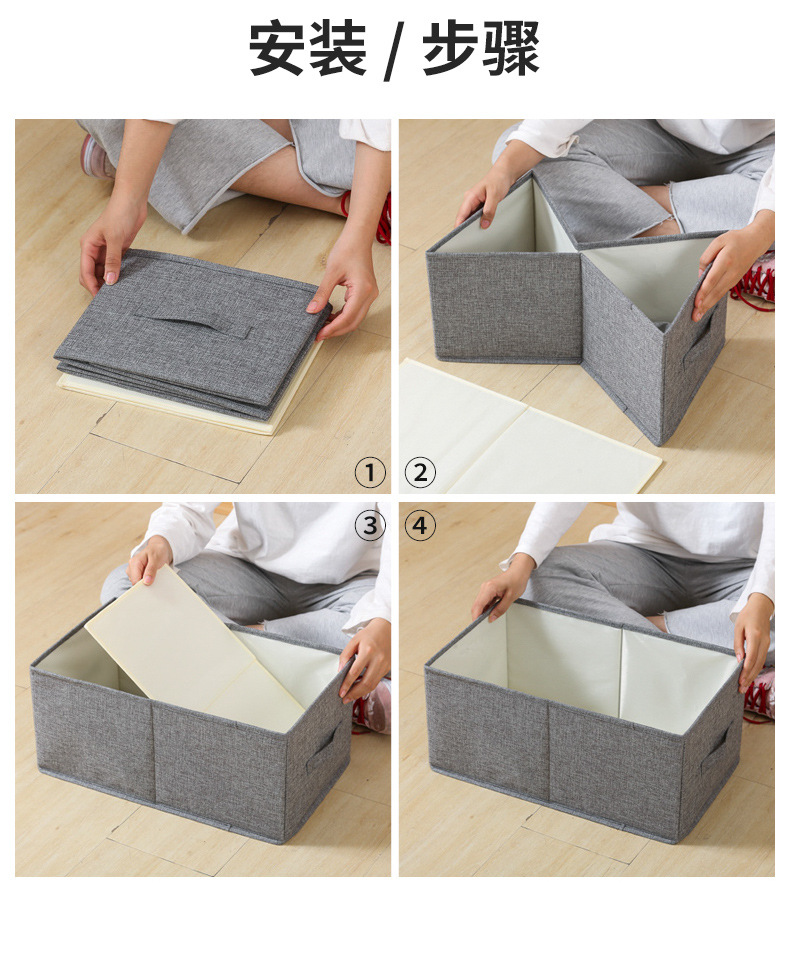 安装 / 步骤

①

②

③

④